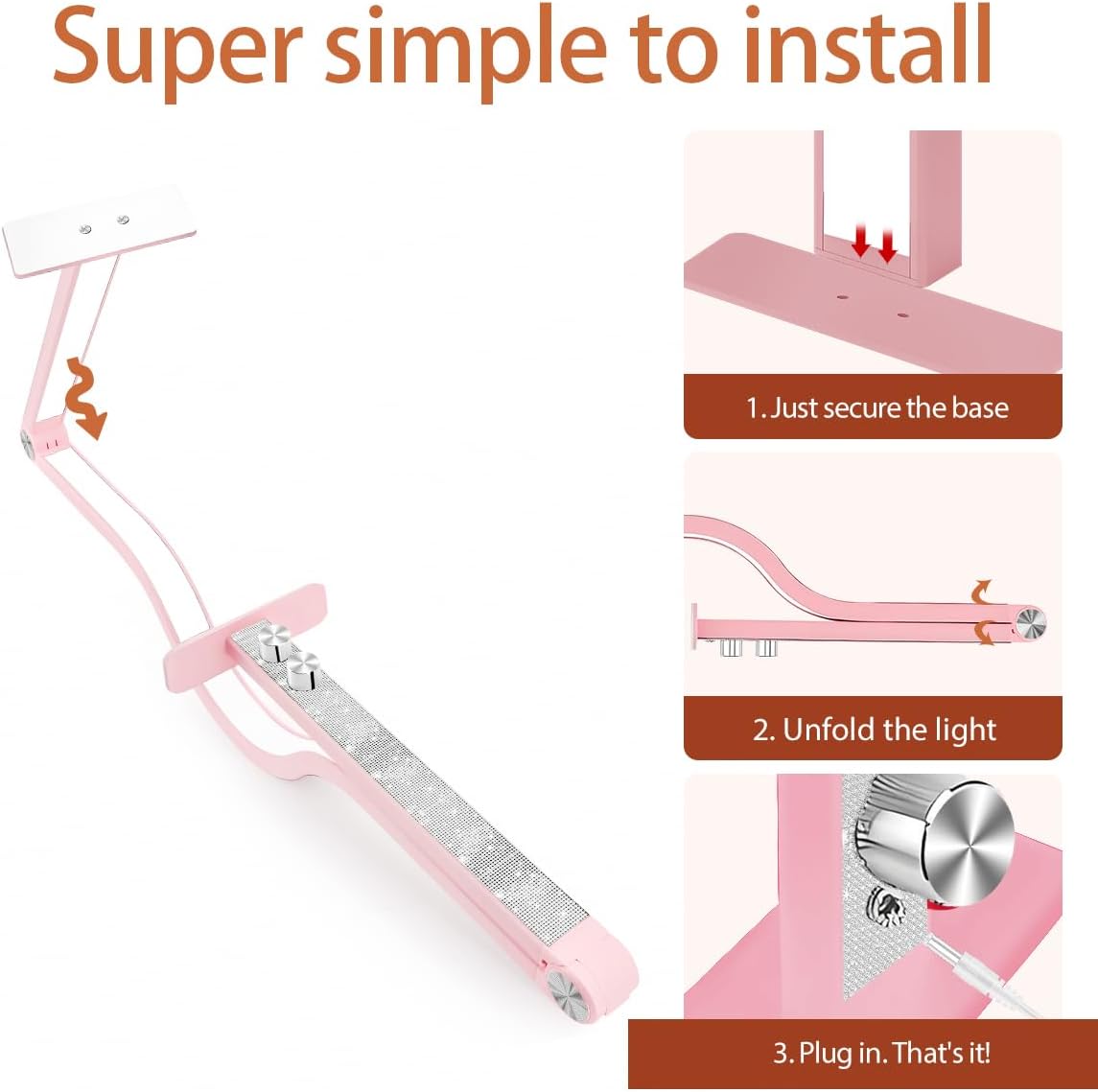 Super simple to install

1. Just secure the base

2. Unfold the light

3. Plug in. That's it!