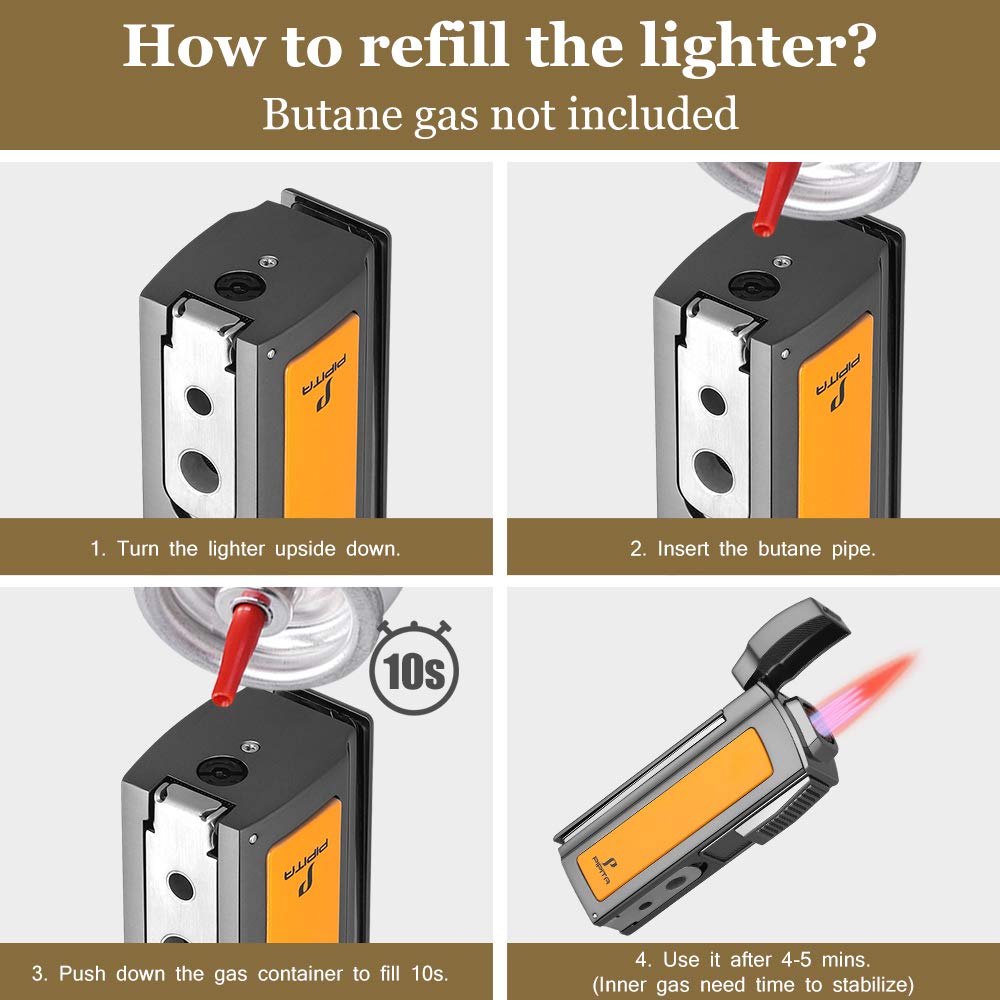 How to refill the lighter?
Butane gas not included

PIPITA

1. Turn the lighter upside down.

PIPITA

2. Insert the butane pipe.

10s

PIPITA

3. Push down the gas container to fill 10s.

PIPITA

4. Use it after 4-5 mins.
(Inner gas need time to stabilize)