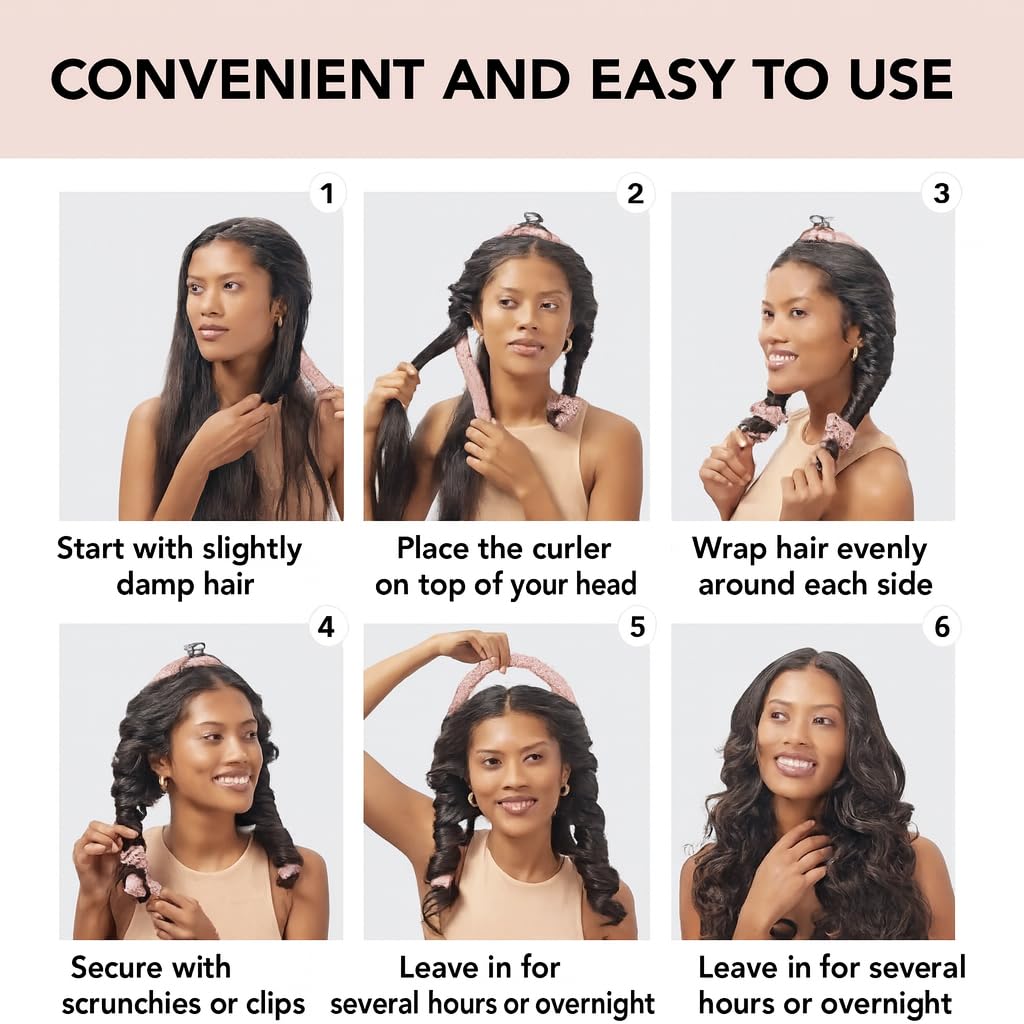 CONVENIENT AND EASY TO USE

1
Start with slightly damp hair

2
Place the curler on top of your head

3
Wrap hair evenly around each side

4
Secure with scrunchies or clips

5
Leave in for several hours or overnight

6
Leave in for several hours or overnight