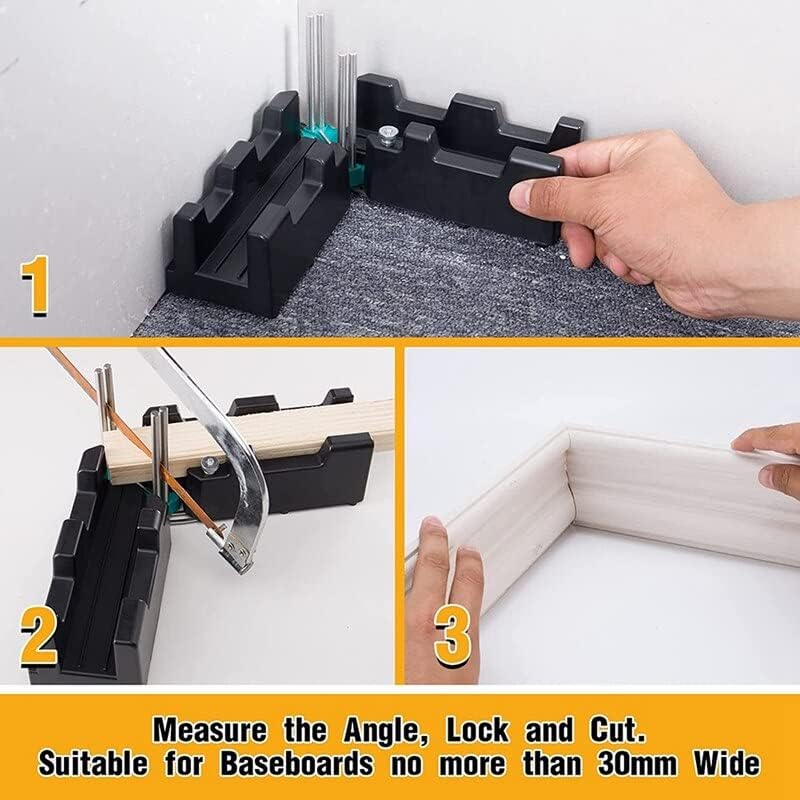 1

2

3

Measure the Angle, Lock and Cut.
Suitable for Baseboards no more than 30mm Wide