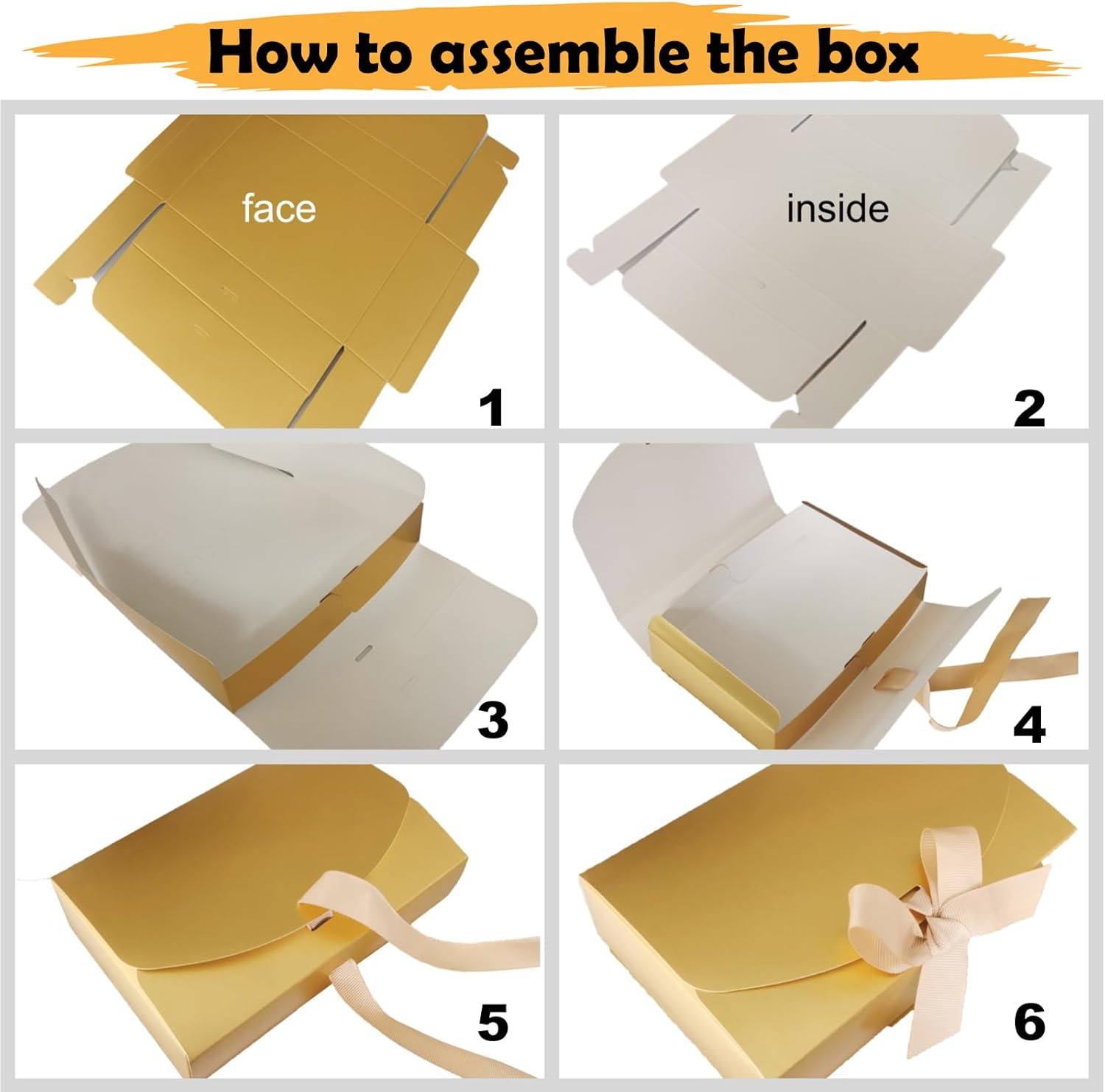 How to assemble the box

face

1

inside

2

3

4

5

6