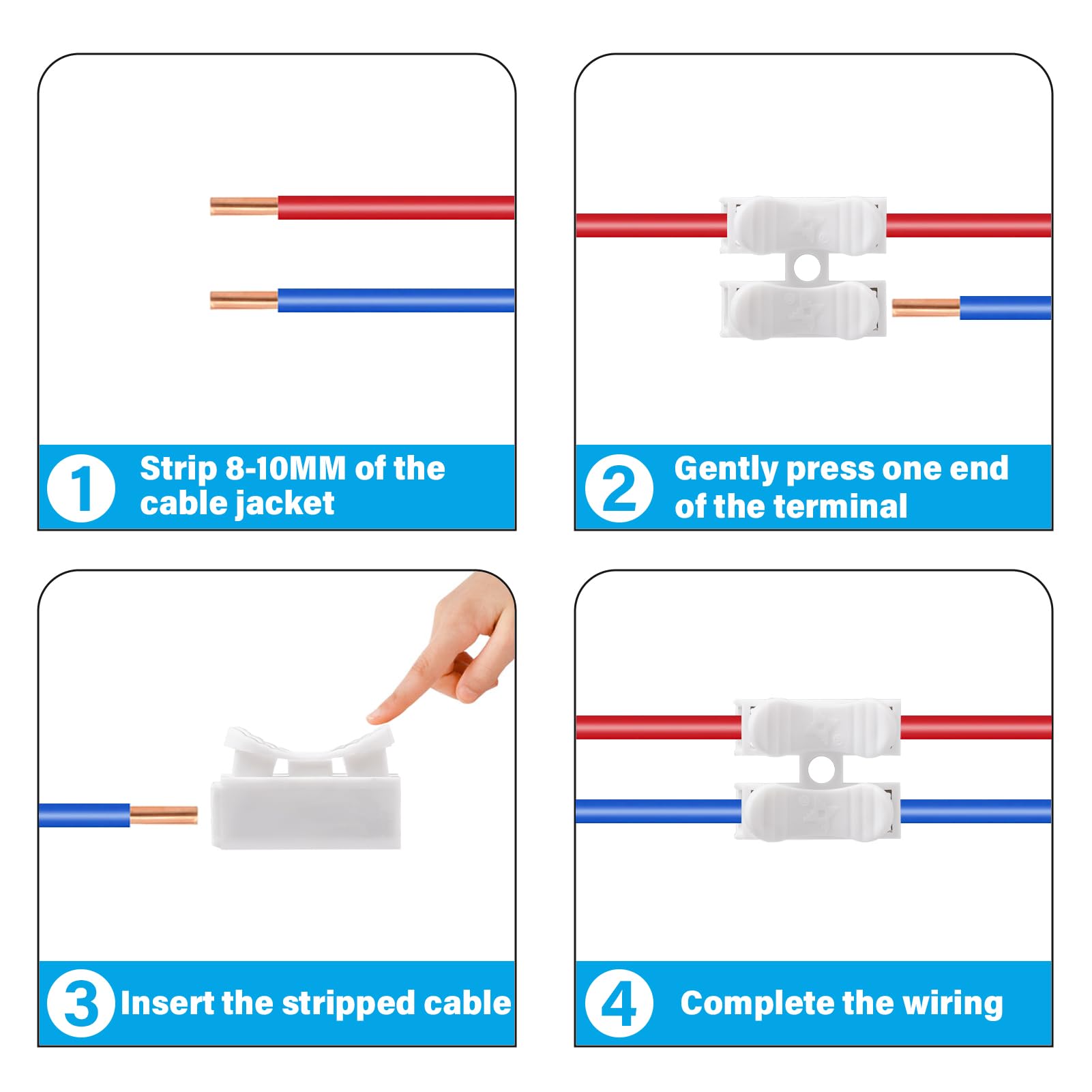 1 Strip 8-10MM of the cable jacket

2 Gently press one end of the terminal

3 Insert the stripped cable

4 Complete the wiring