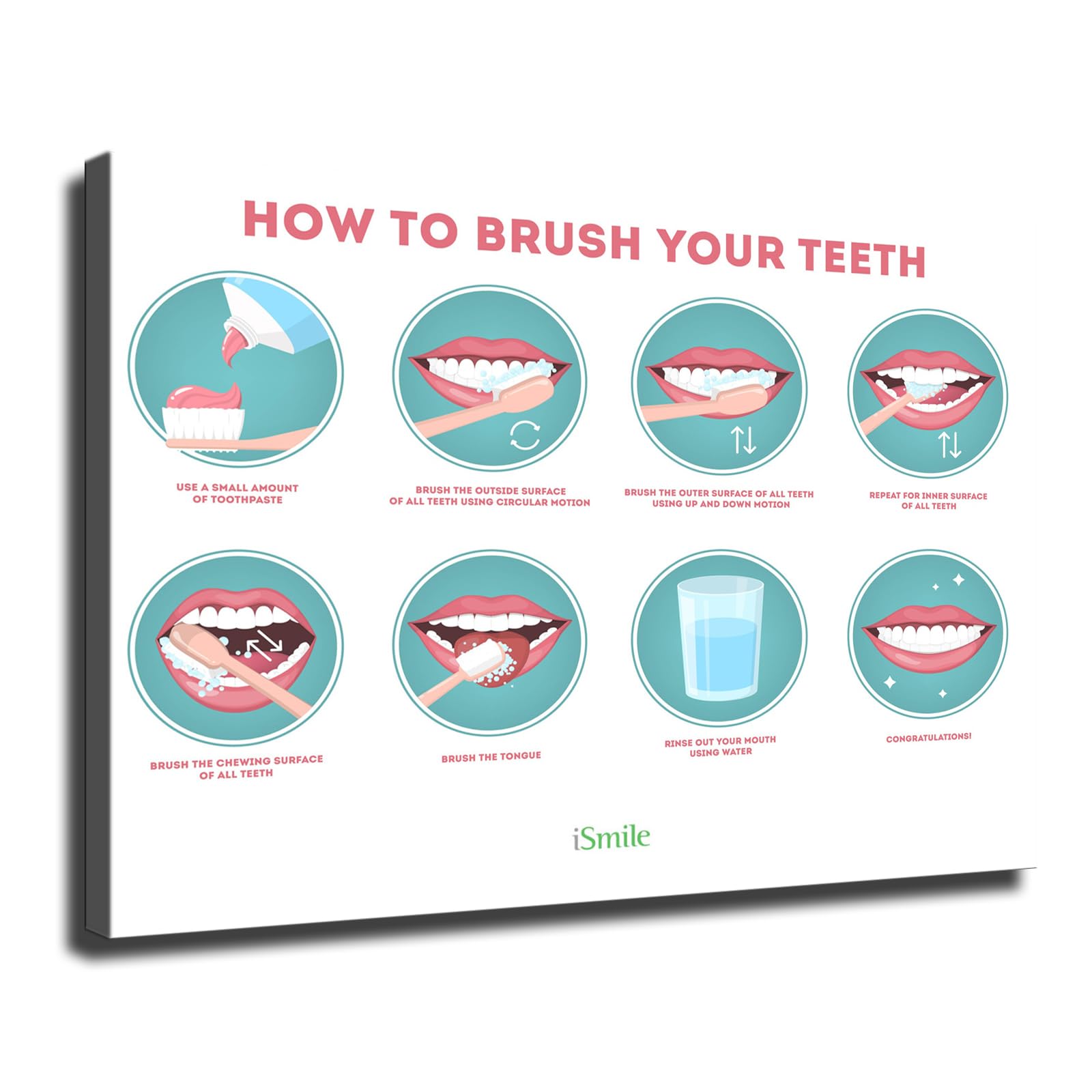 HOW TO BRUSH YOUR TEETH

USE A SMALL AMOUNT OF TOOTHPASTE

BRUSH THE OUTSIDE SURFACE OF ALL TEETH USING CIRCULAR MOTION

BRUSH THE OUTER SURFACE OF ALL TEETH USING UP AND DOWN MOTION

REPEAT FOR INNER SURFACE OF ALL TEETH

BRUSH THE CHEWING SURFACE OF ALL TEETH

BRUSH THE TONGUE

RINSE OUT YOUR MOUTH USING WATER

CONGRATULATIONS!

iSmile