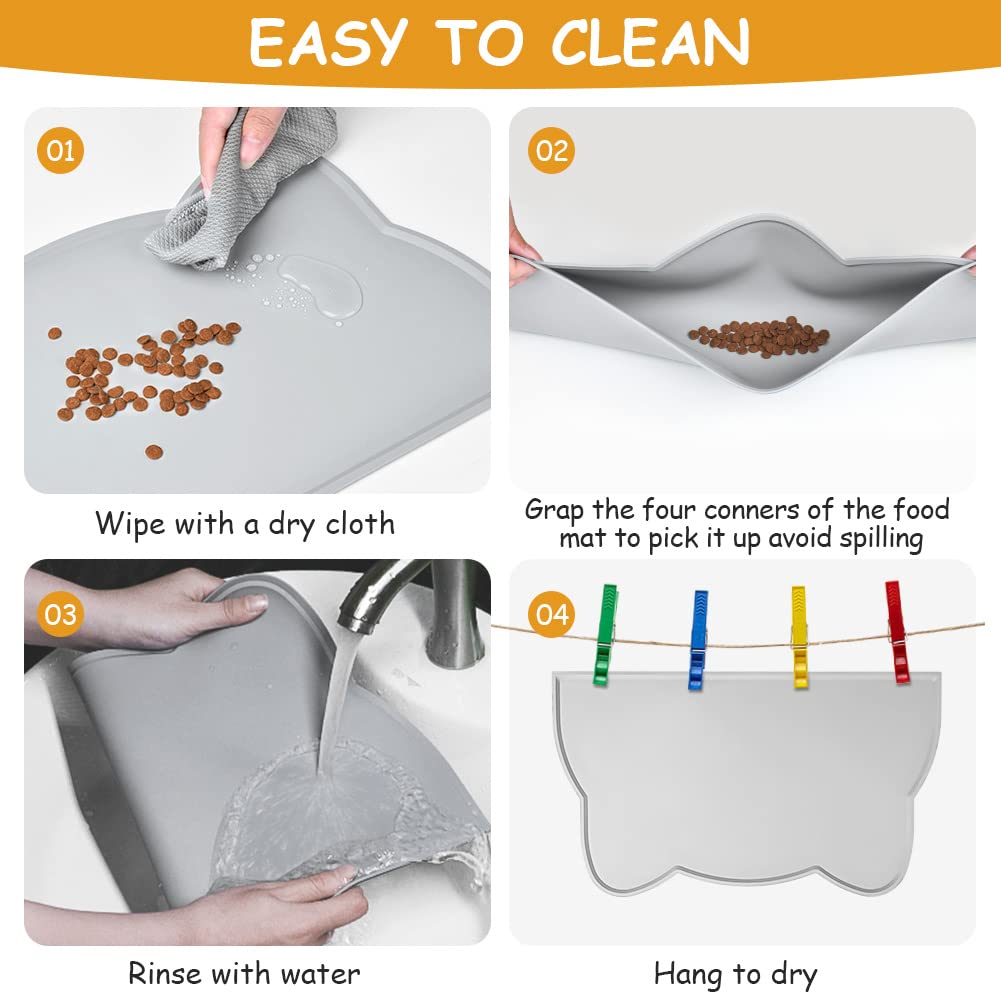 EASY TO CLEAN

01

Wipe with a dry cloth

02

Grap the four conners of the food mat to pick it up avoid spilling

03

Rinse with water

04

Hang to dry