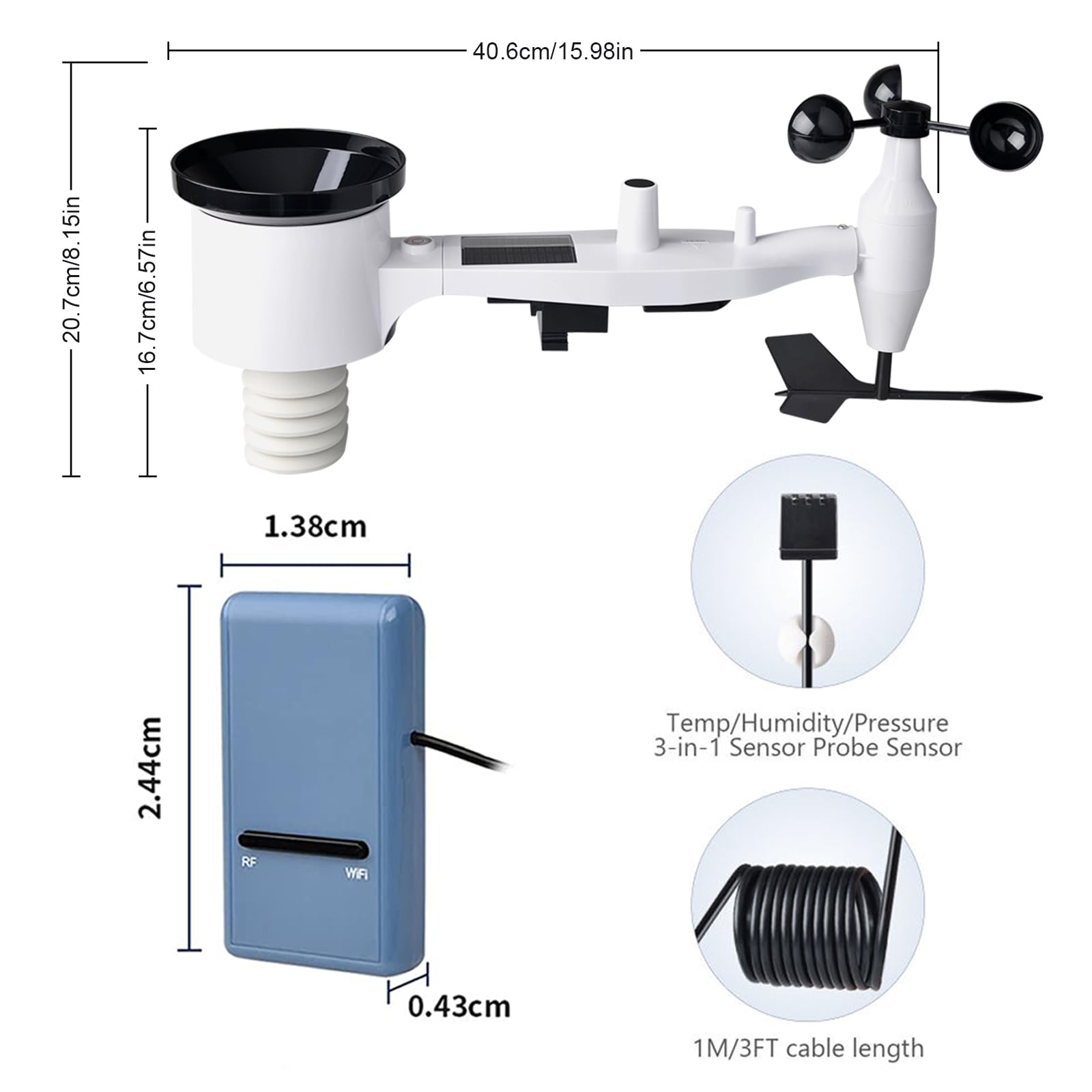 40.6cm/15.98in

20.7cm/8.15in

16.7cm/6.57in

1.38cm

2.44cm

RF

WiFi

0.43cm

Temp/Humidity/Pressure
3-in-1 Sensor Probe Sensor

1M/3FT cable length