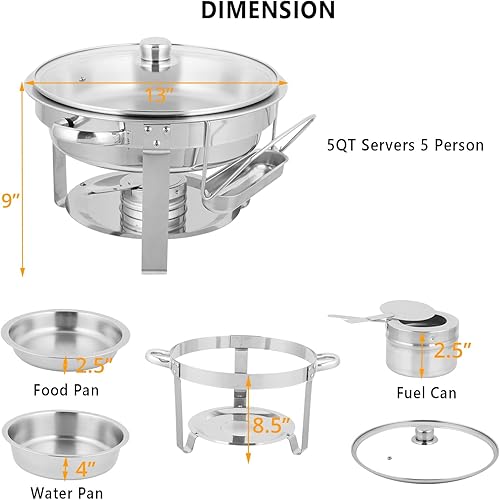 DIMENSION

13"

9"

5QT Servers 5 Person

2.5"

Food Pan

4"

Water Pan

8.5"

2.5"

Fuel Can