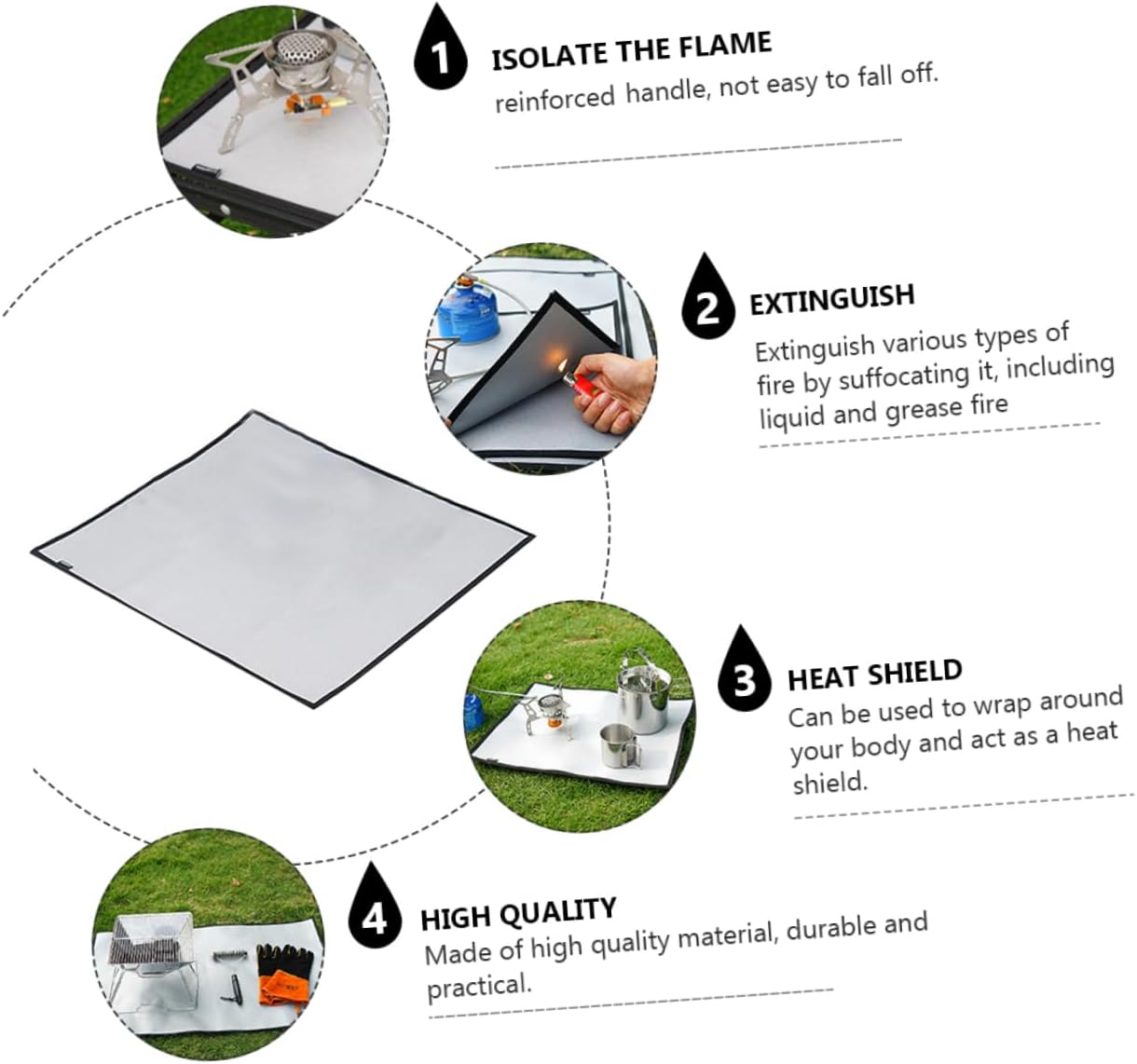 1
ISOLATE THE FLAME
reinforced handle, not easy to fall off.

2
EXTINGUISH
Extinguish various types of fire by suffocating it, including liquid and grease fire

3
HEAT SHIELD
Can be used to wrap around your body and act as a heat shield.

4
HIGH QUALITY
Made of high quality material, durable and practical.