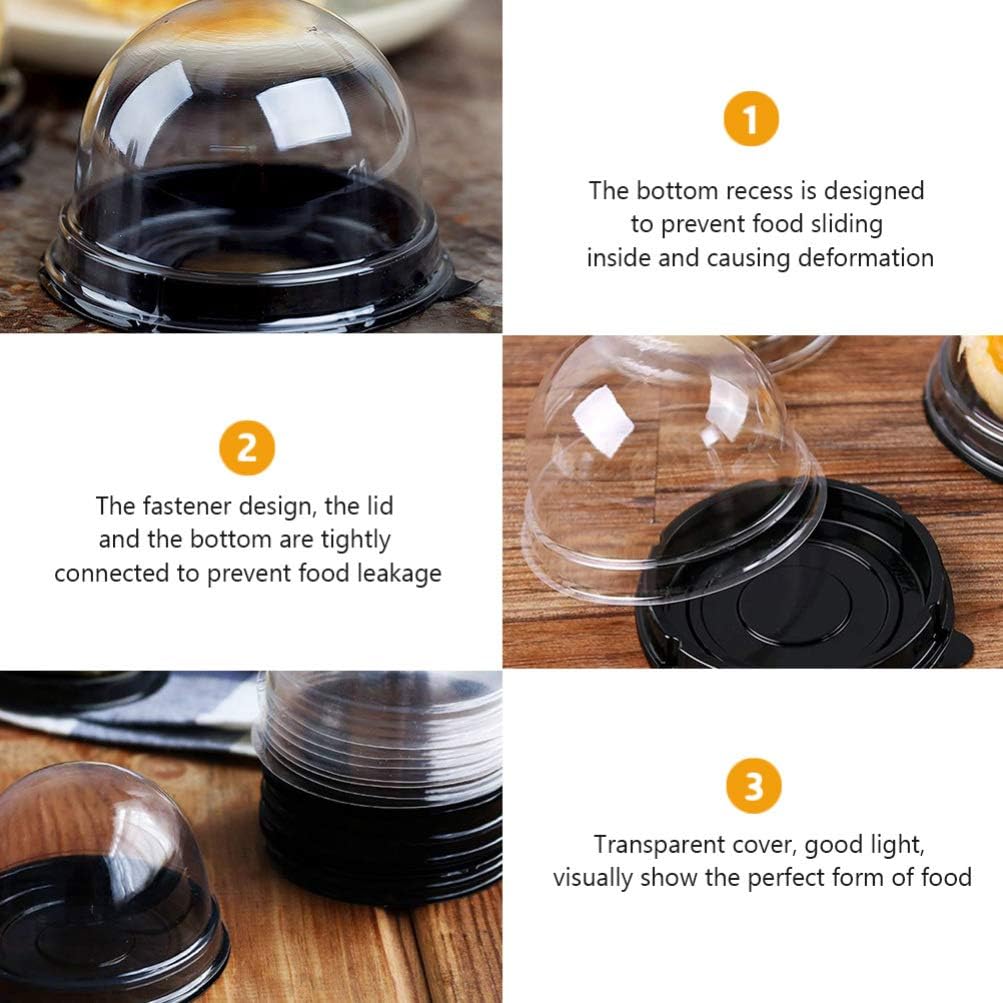 1

The bottom recess is designed to prevent food sliding inside and causing deformation

2

The fastener design, the lid and the bottom are tightly connected to prevent food leakage

3

Transparent cover, good light, visually show the perfect form of food