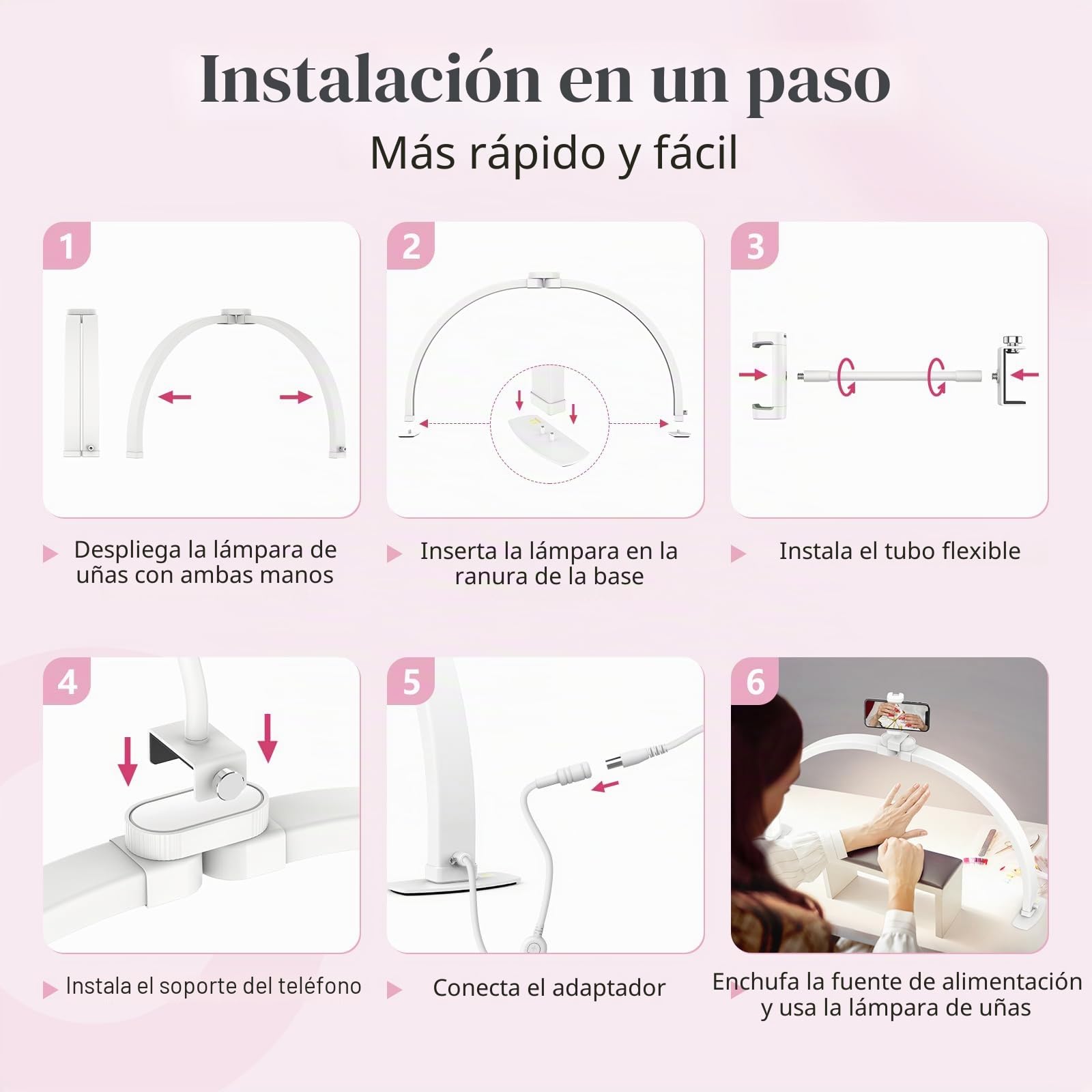 Instalación en un paso

Más rápido y fácil

1

Despliega la lámpara de uñas con ambas manos

2

Inserta la lámpara en la ranura de la base

3

Instala el tubo flexible

4

Instala el soporte del teléfono

5

Conecta el adaptador

6

Enchufa la fuente de alimentación y usa la lámpara de uñas