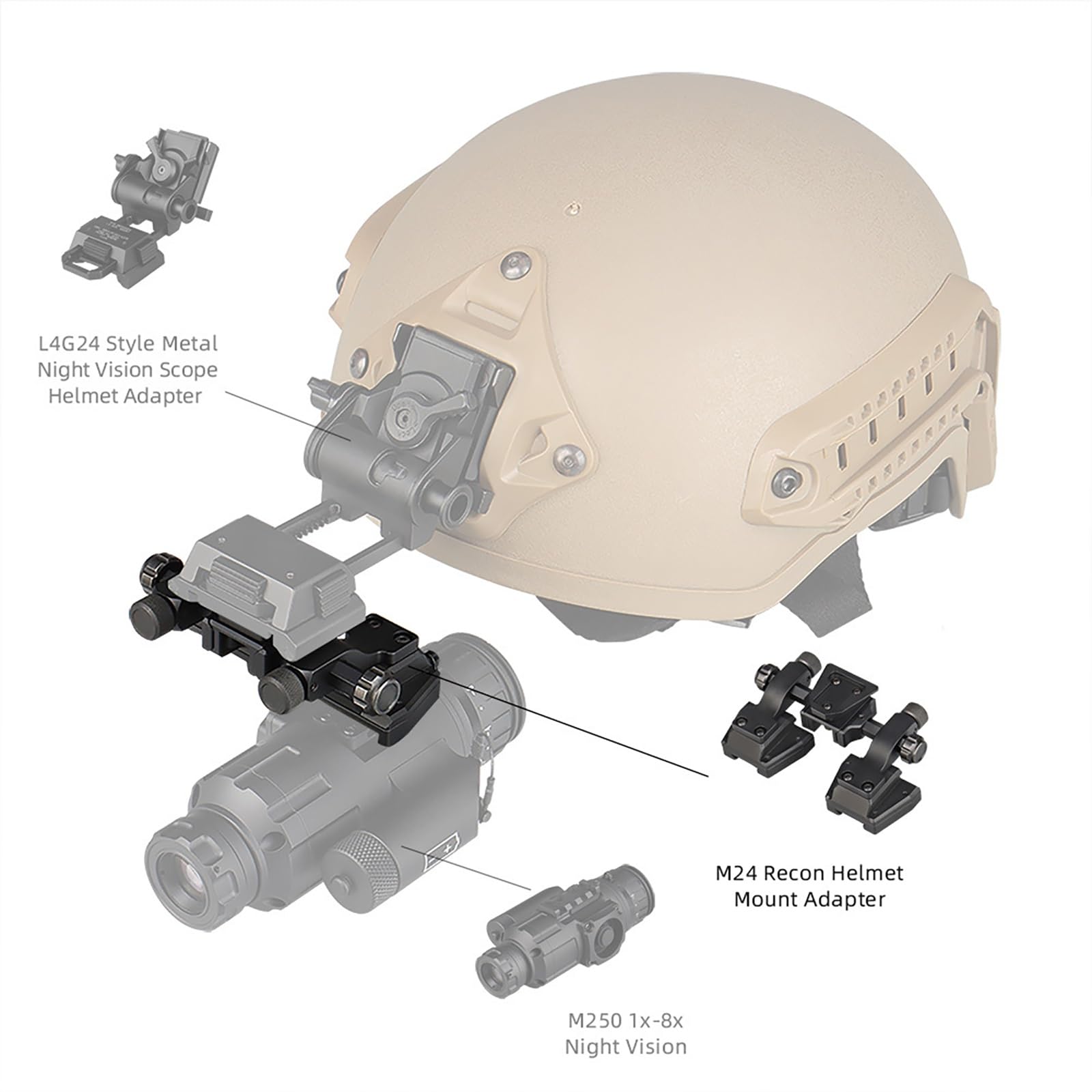 L4G24 Style Metal Night Vision Scope Helmet Adapter

M24 Recon Helmet Mount Adapter

M250 1x-8x Night Vision