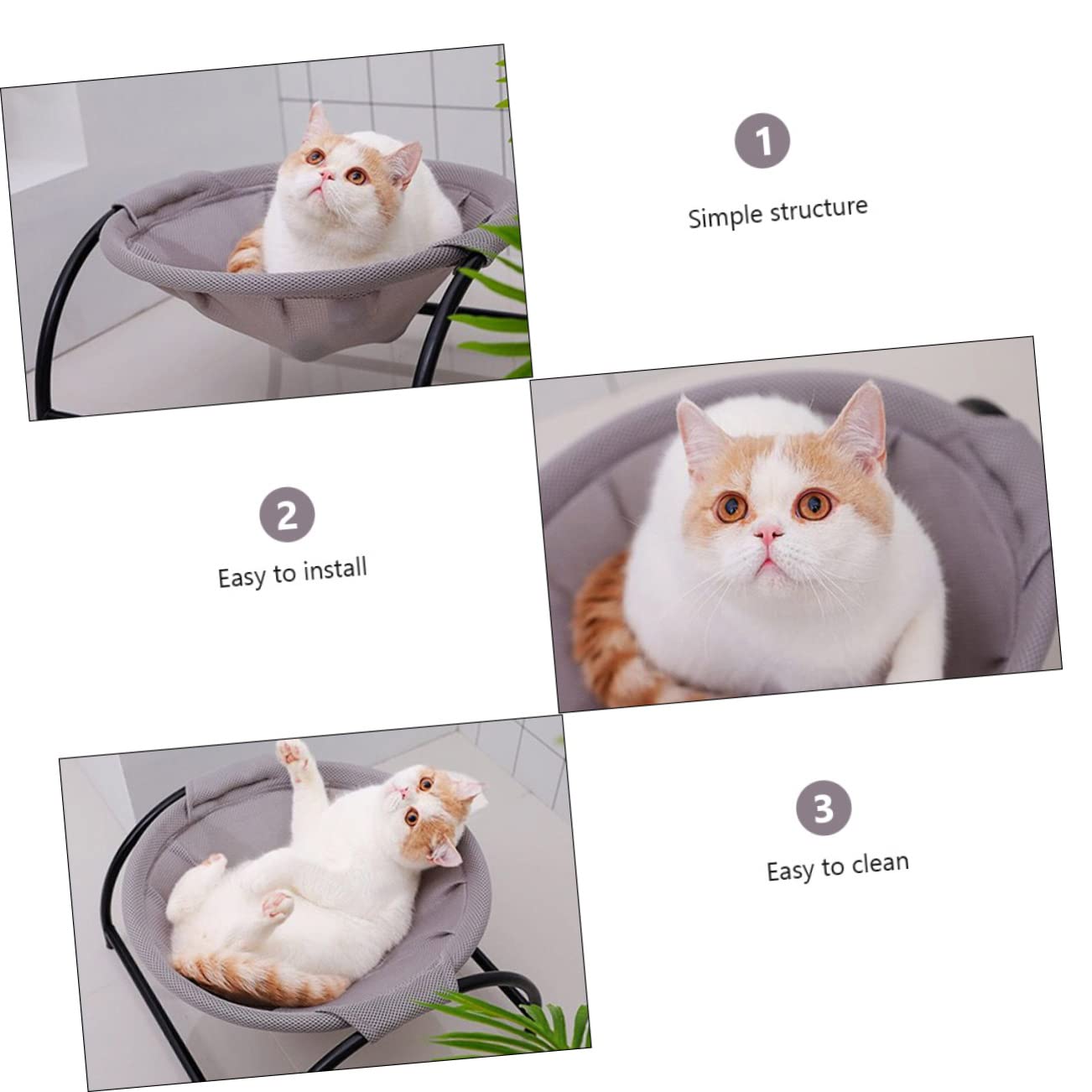 1

Simple structure

2

Easy to install

3

Easy to clean