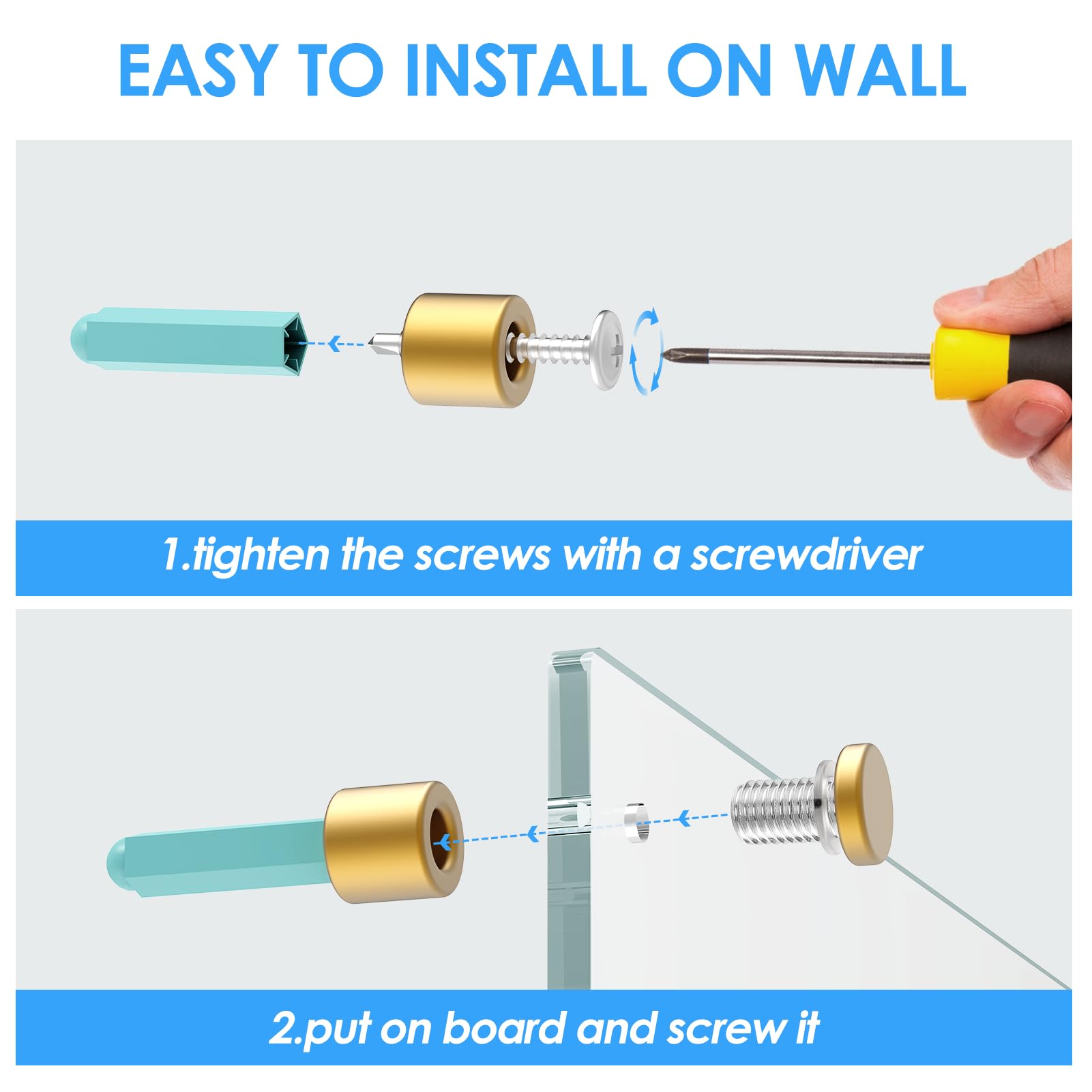 EASY TO INSTALL ON WALL

1.tighten the screws with a screwdriver

2.put on board and screw it