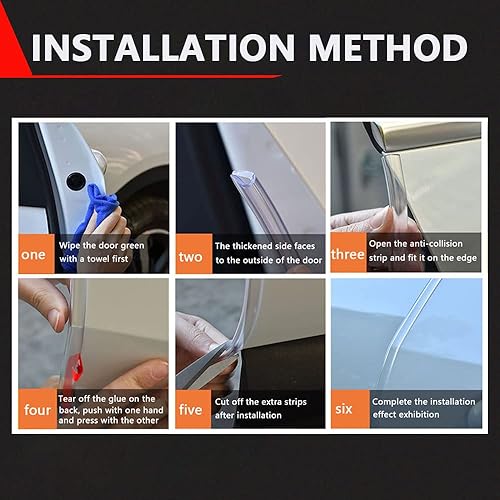 INSTALLATION METHOD

one Wipe the door green with a towel first

two The thickened side faces to the outside of the door

three Open the anti-collision strip and fit it on the edge

four Tear off the glue on the back, push with one hand and press with the other

five Cut off the extra strips after installation

six Complete the installation effect exhibition