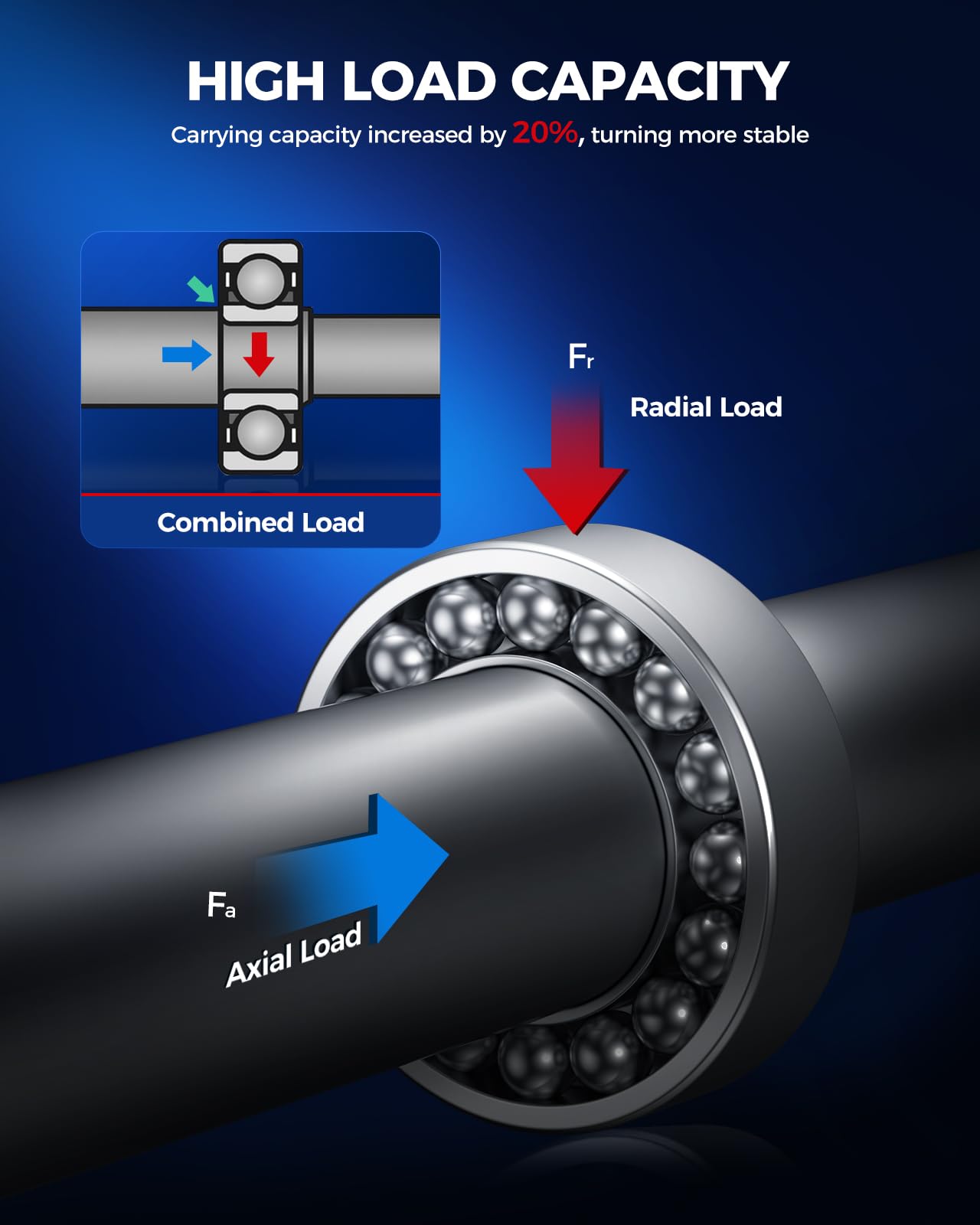 HIGH LOAD CAPACITY

Carrying capacity increased by 20%, turning more stable

Combined Load

$F_r$

Radial Load

$F_a$

Axial Load