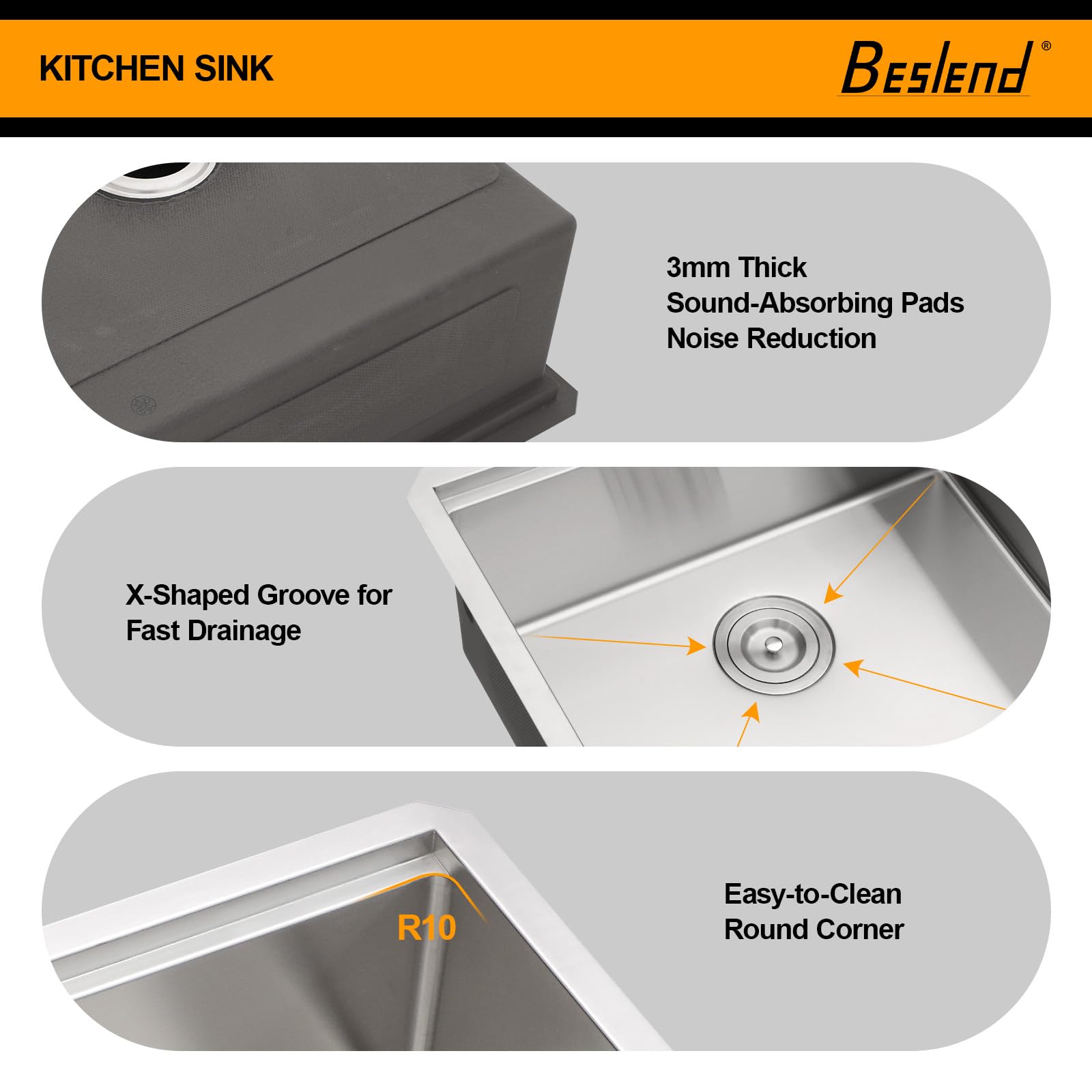 KITCHEN SINK

Beslend®

3mm Thick
Sound-Absorbing Pads
Noise Reduction

X-Shaped Groove for
Fast Drainage

R10

Easy-to-Clean
Round Corner