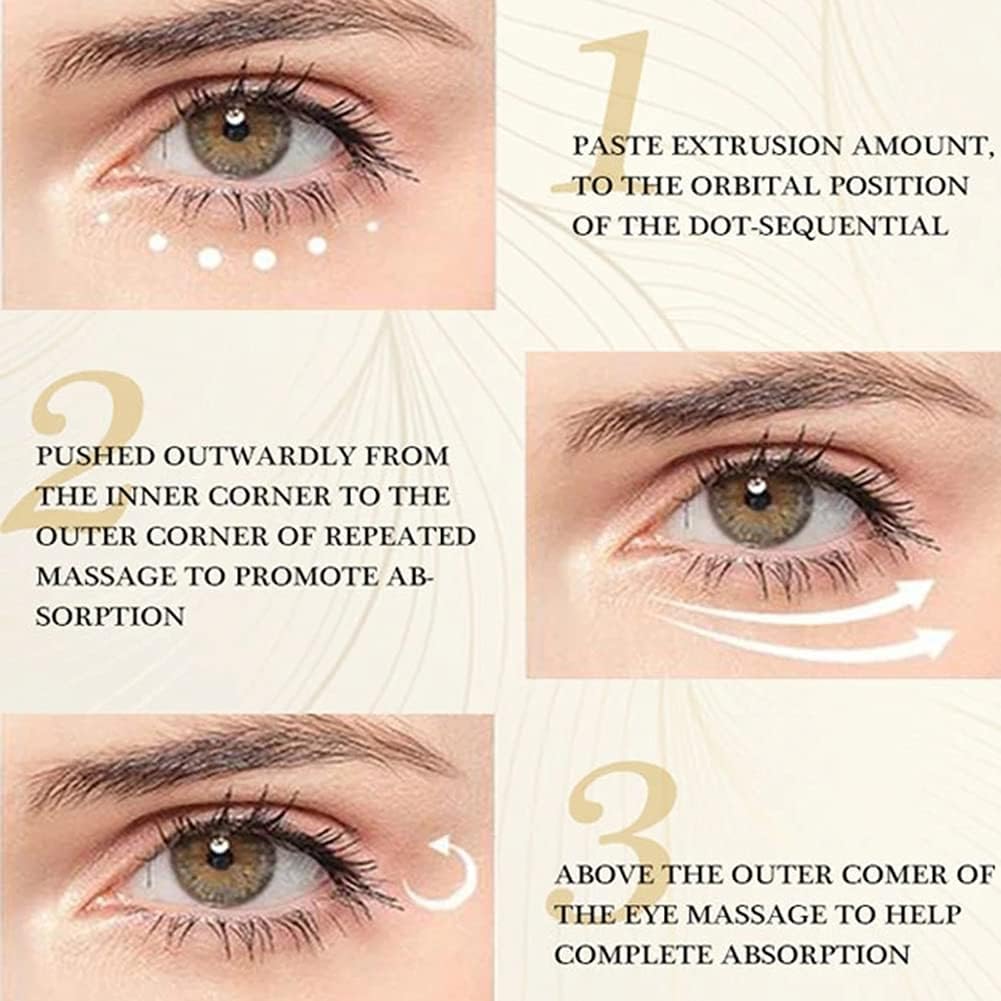 1

PASTE EXTRUSION AMOUNT, TO THE ORBITAL POSITION OF THE DOT-SEQUENTIAL

2

PUSHED OUTWARDLY FROM THE INNER CORNER TO THE OUTER CORNER OF REPEATED MASSAGE TO PROMOTE ABSORPTION

3

ABOVE THE OUTER COMER OF THE EYE MASSAGE TO HELP COMPLETE ABSORPTION