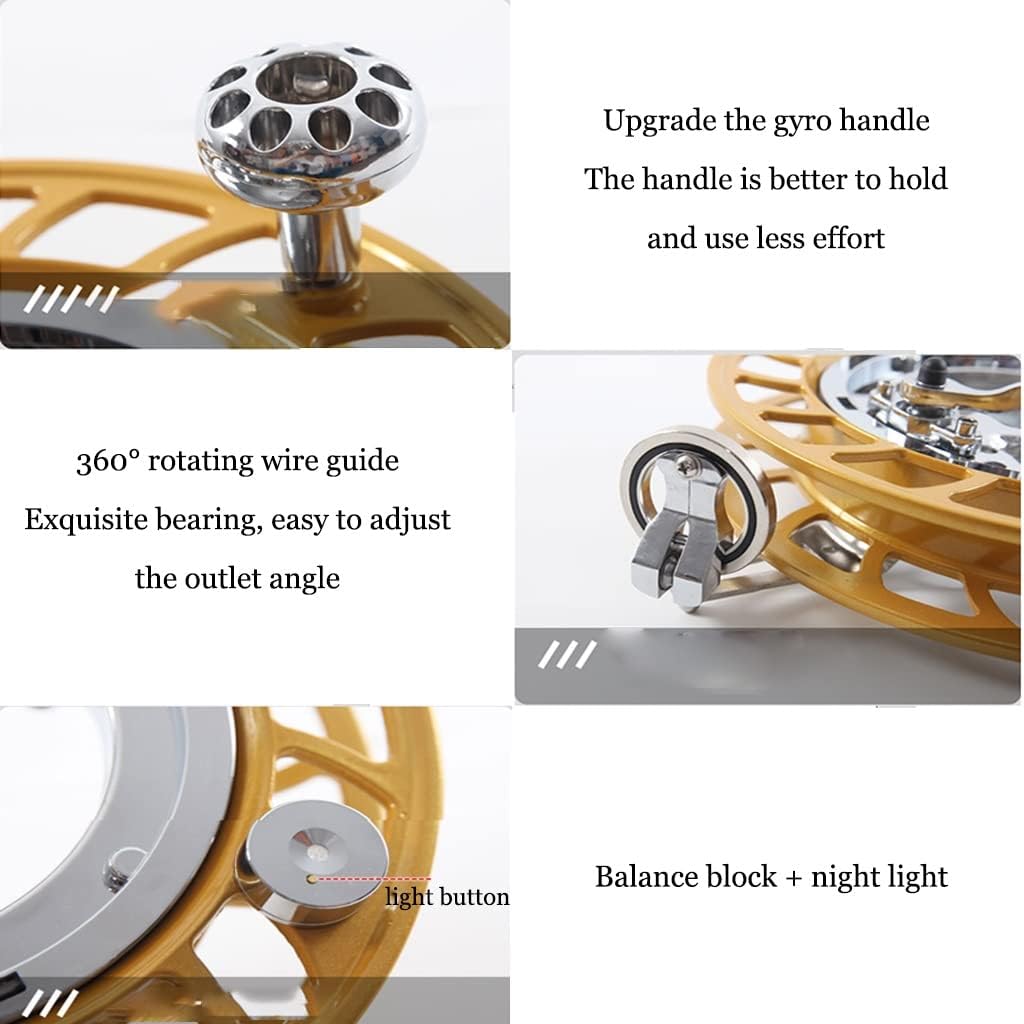 Upgrade the gyro handle
The handle is better to hold
and use less effort

360° rotating wire guide
Exquisite bearing, easy to adjust
the outlet angle

light button

Balance block + night light