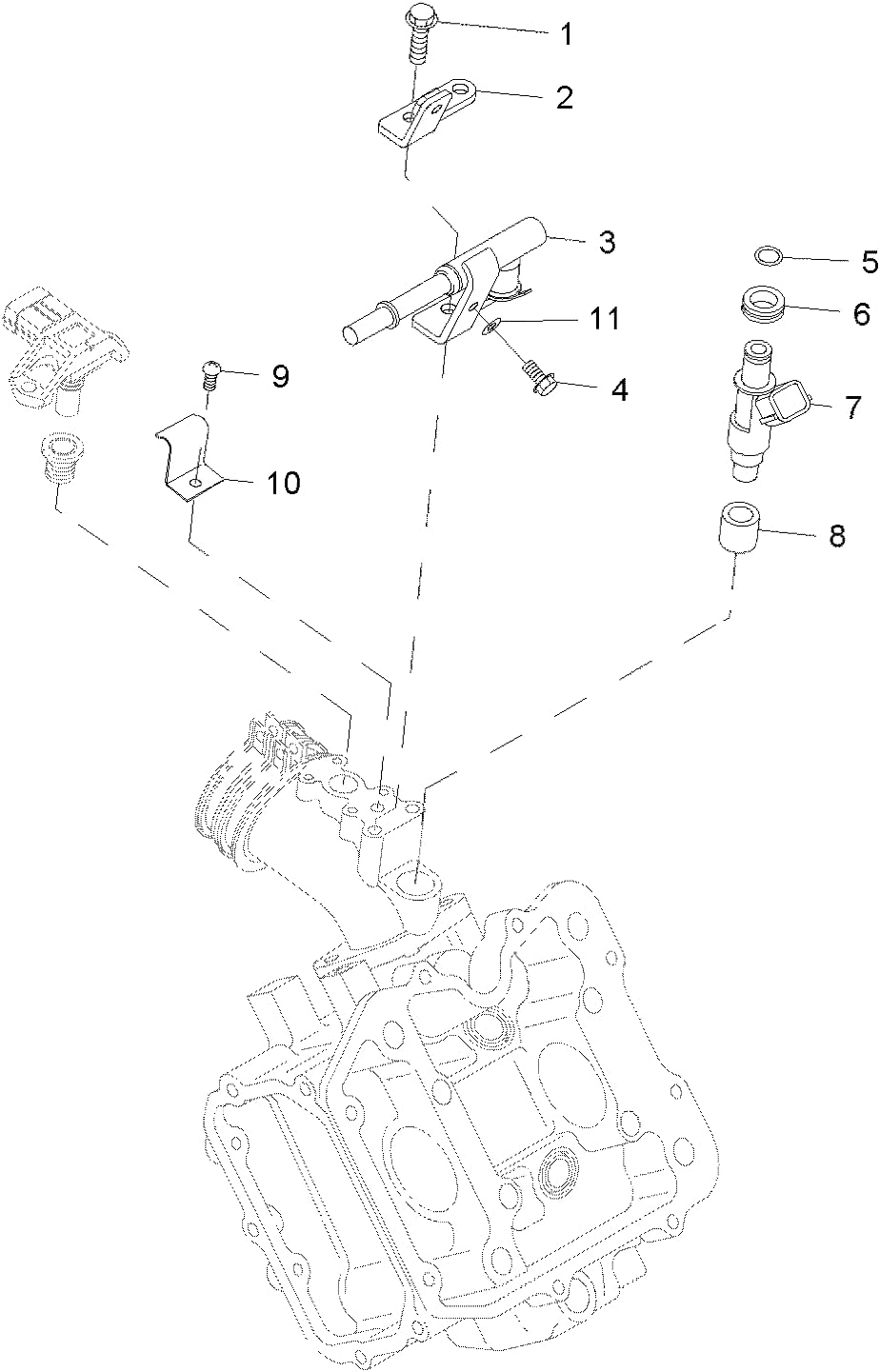 1
2
3
5
6
11
9
4
7
10
8