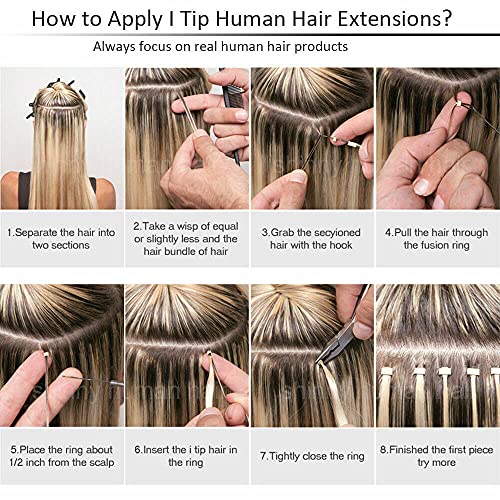 How to Apply I Tip Human Hair Extensions?

Always focus on real human hair products

1.Separate the hair into two sections

2.Take a wisp of equal or slightly less and the hair bundle of hair

3.Grab the secyioned hair with the hook

4.Pull the hair through the fusion ring

5.Place the ring about 1/2 inch from the scalp

6.Insert the i tip hair in the ring

7.Tightly close the ring

8.Finished the first piece try more