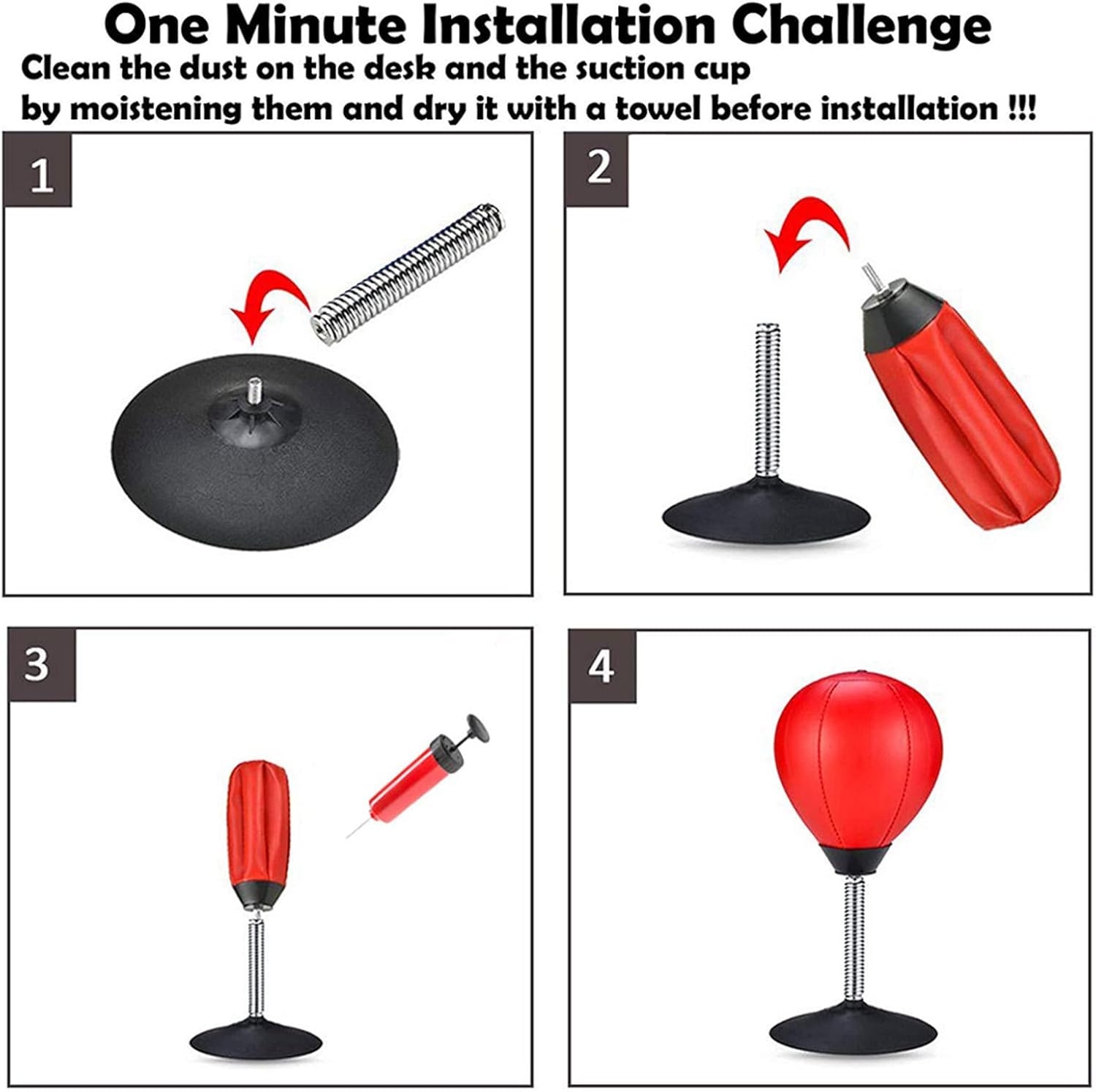 One Minute Installation Challenge

Clean the dust on the desk and the suction cup by moistening them and dry it with a towel before installation !!!

1

2

3

4