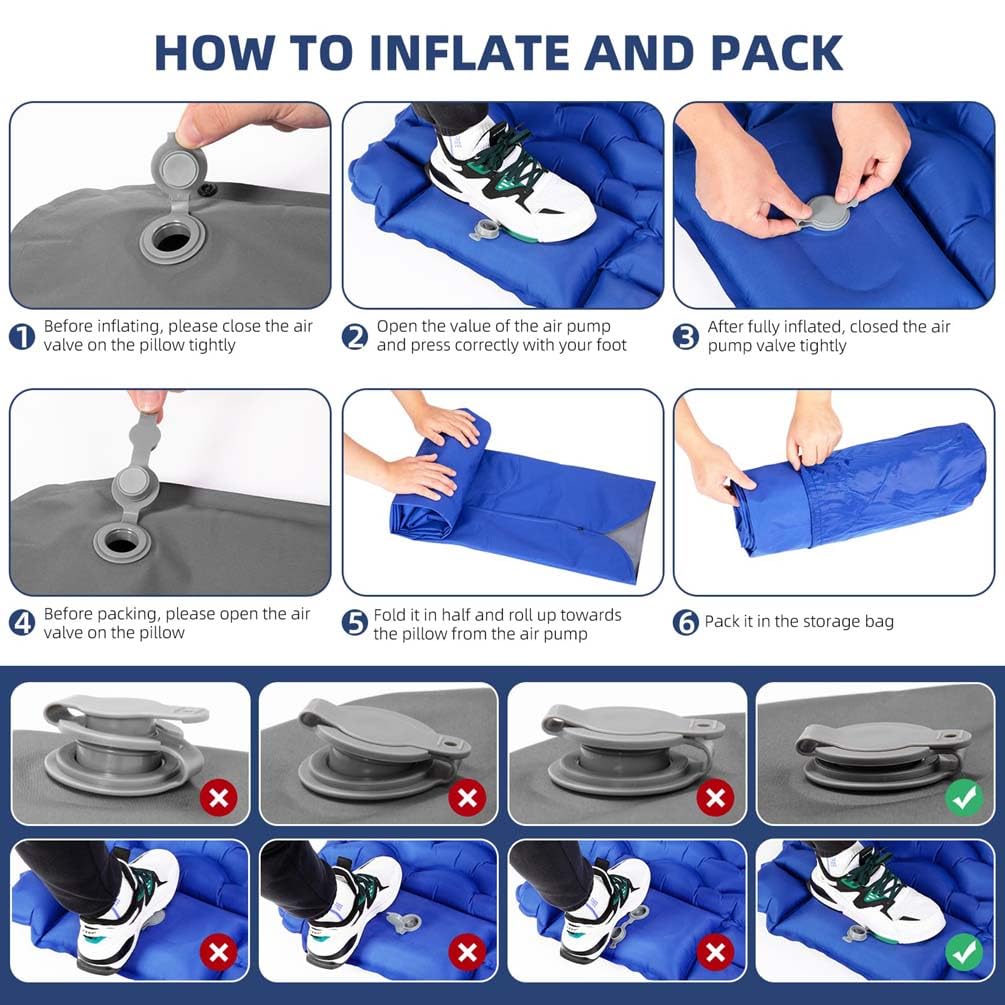 HOW TO INFLATE AND PACK

1 Before inflating, please close the air valve on the pillow tightly

2 Open the value of the air pump and press correctly with your foot

3 After fully inflated, closed the air pump valve tightly

4 Before packing, please open the air valve on the pillow

5 Fold it in half and roll up towards the pillow from the air pump

6 Pack it in the storage bag