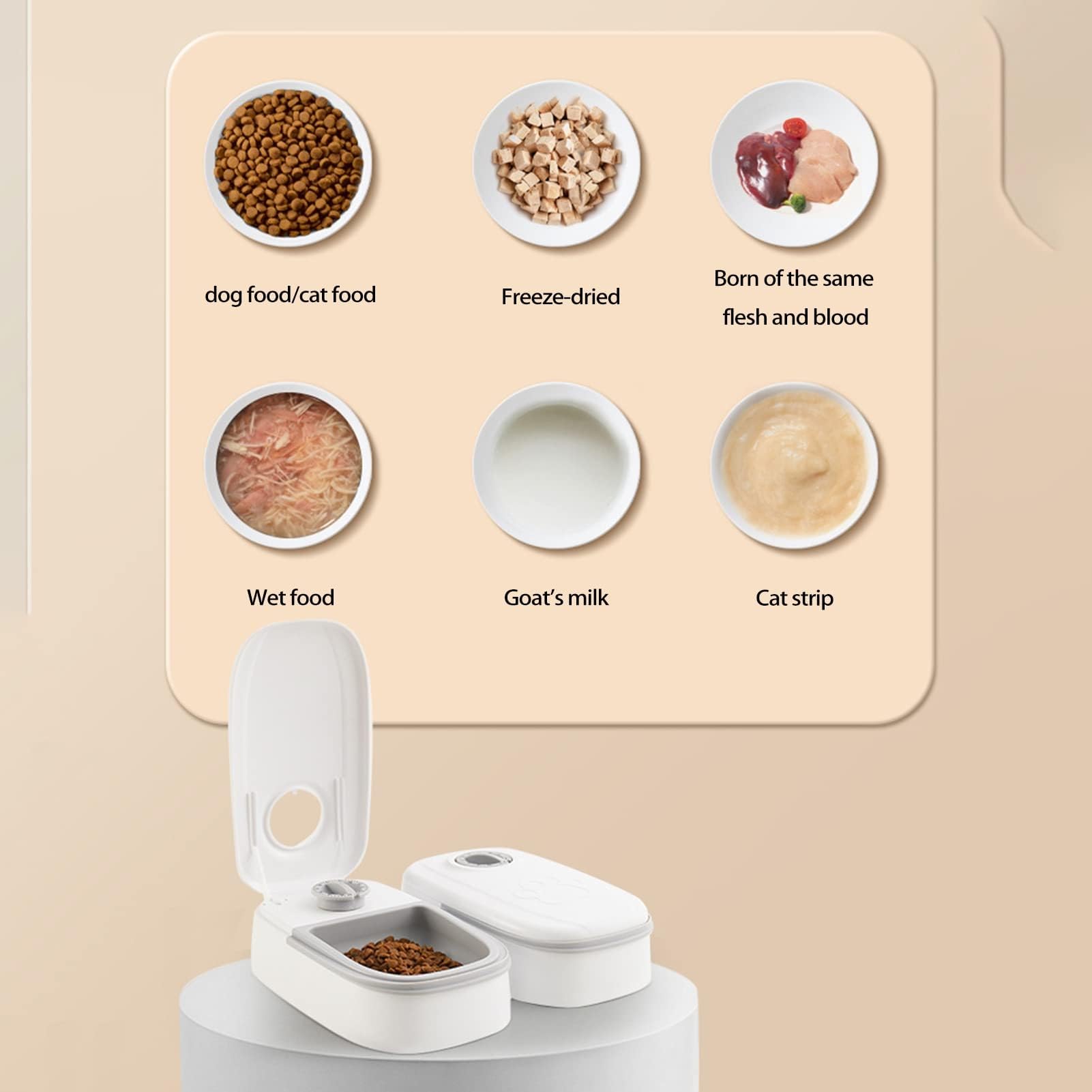 dog food/cat food

Freeze-dried

Born of the same flesh and blood

Wet food

Goat's milk

Cat strip