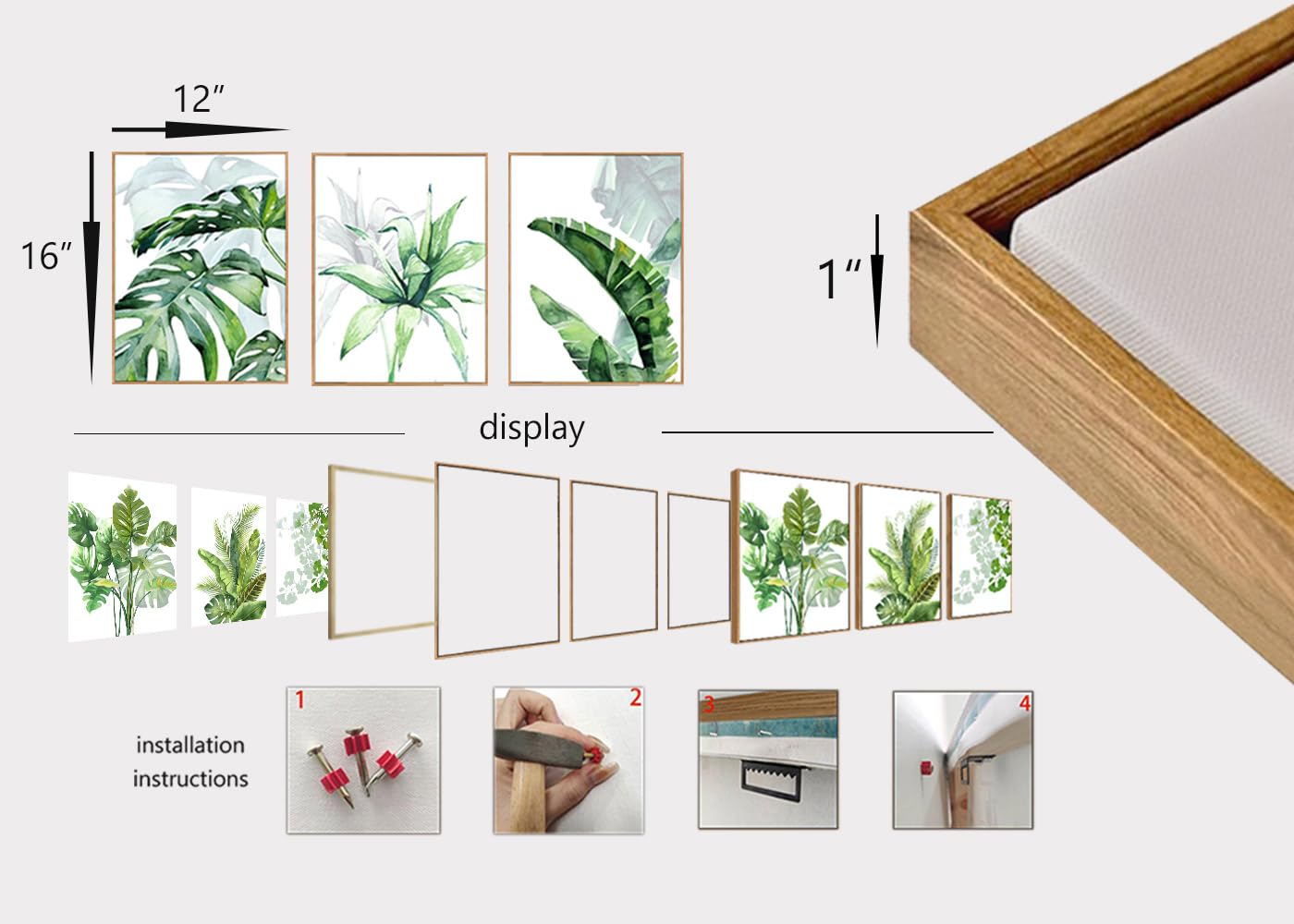 12″

16″

1″

display

installation instructions

1

2

3

4