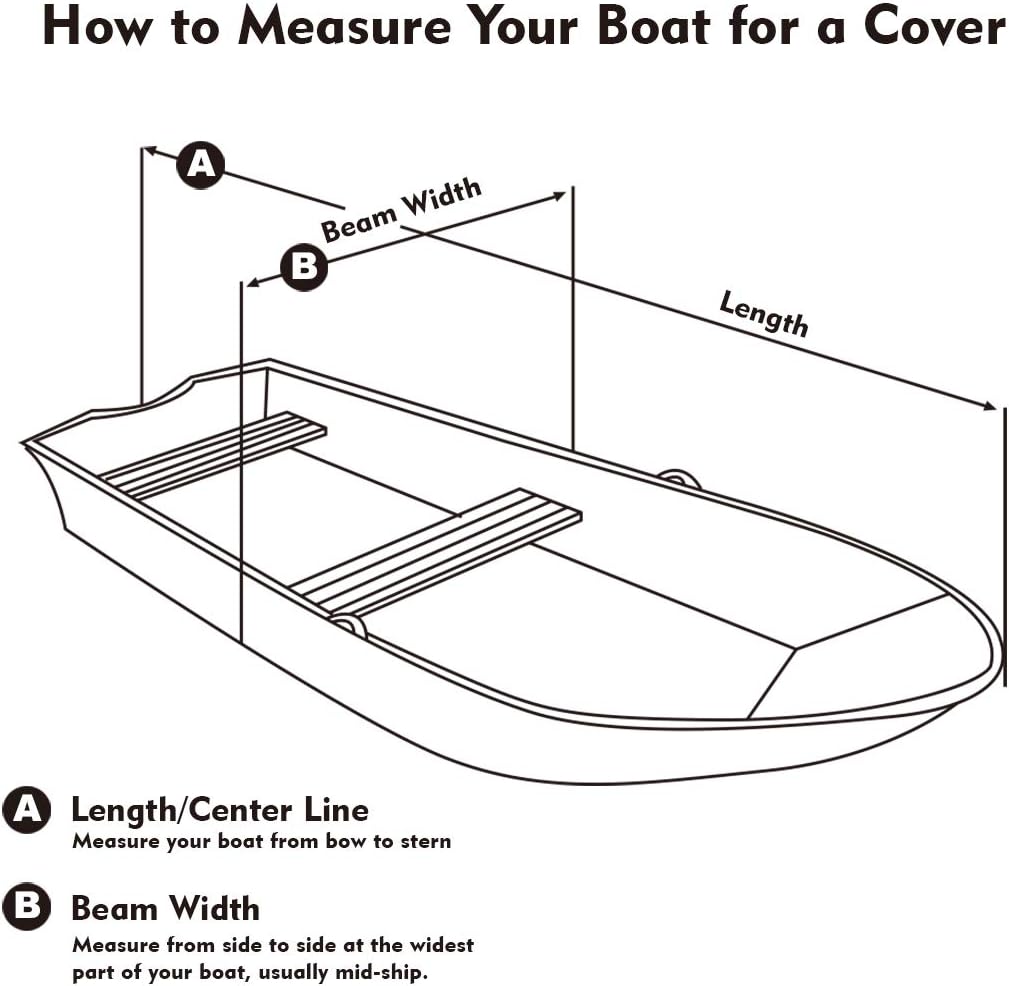 How to Measure Your Boat for a Cover

A

Beam Width

B

Length

A Length/Center Line
Measure your boat from bow to stern

B Beam Width
Measure from side to side at the widest part of your boat, usually mid-ship.