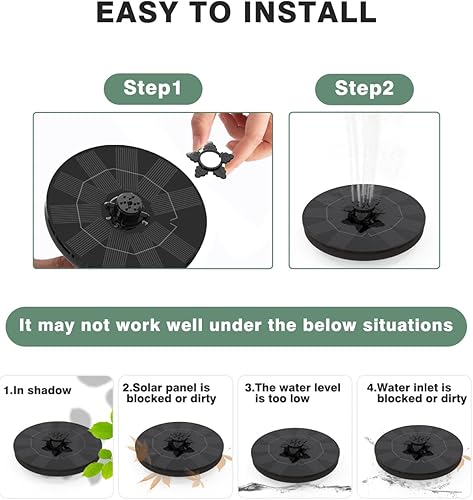 EASY TO INSTALL

Step1

Step2

It may not work well under the below situations

1.In shadow

2.Solar panel is blocked or dirty

3.The water level is too low

4.Water inlet is blocked or dirty