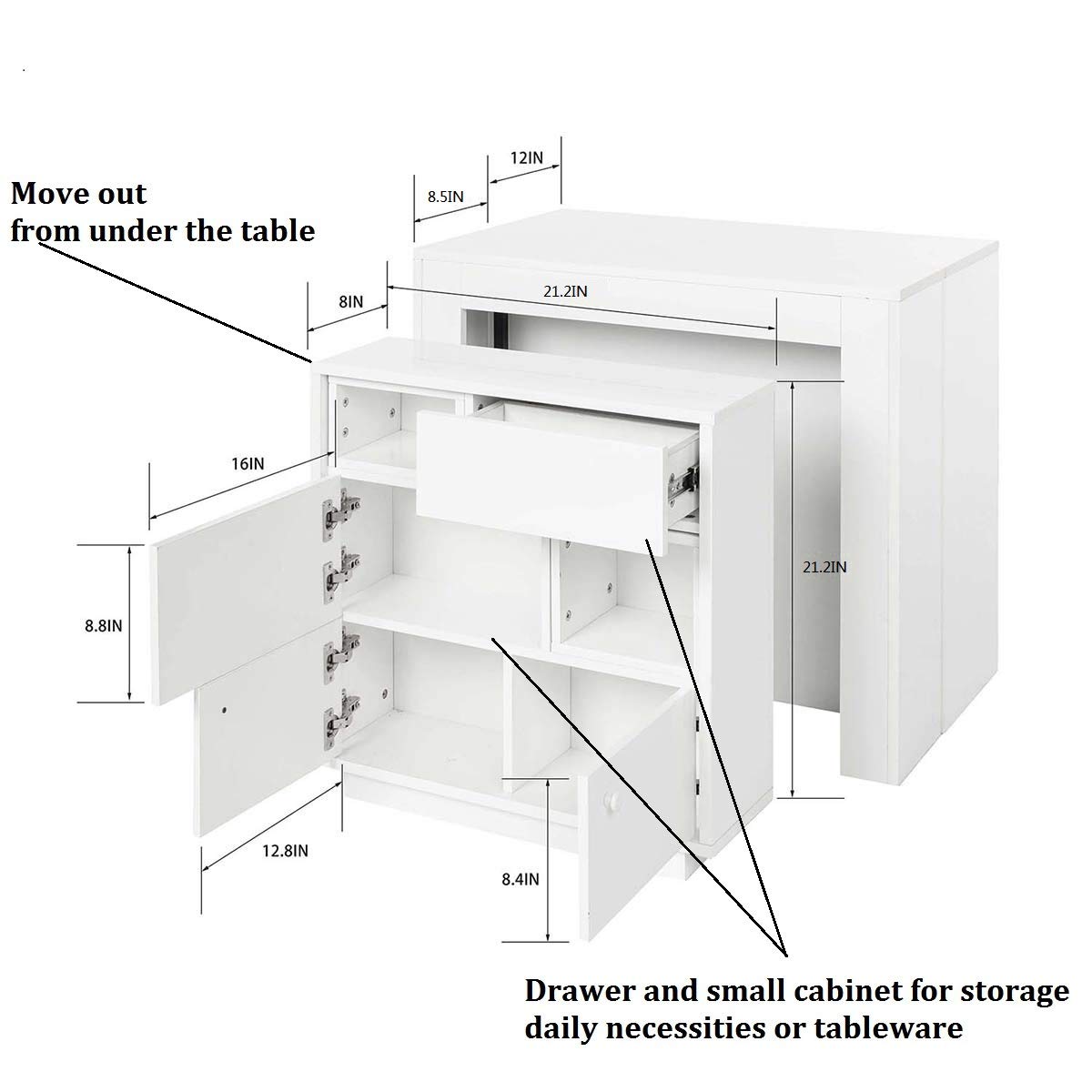 Move out
from under the table

12IN

8.5IN

8IN

21.2IN

16IN

8.8IN

21.2IN

12.8IN

8.4IN

Drawer and small cabinet for storage
daily necessities or tableware