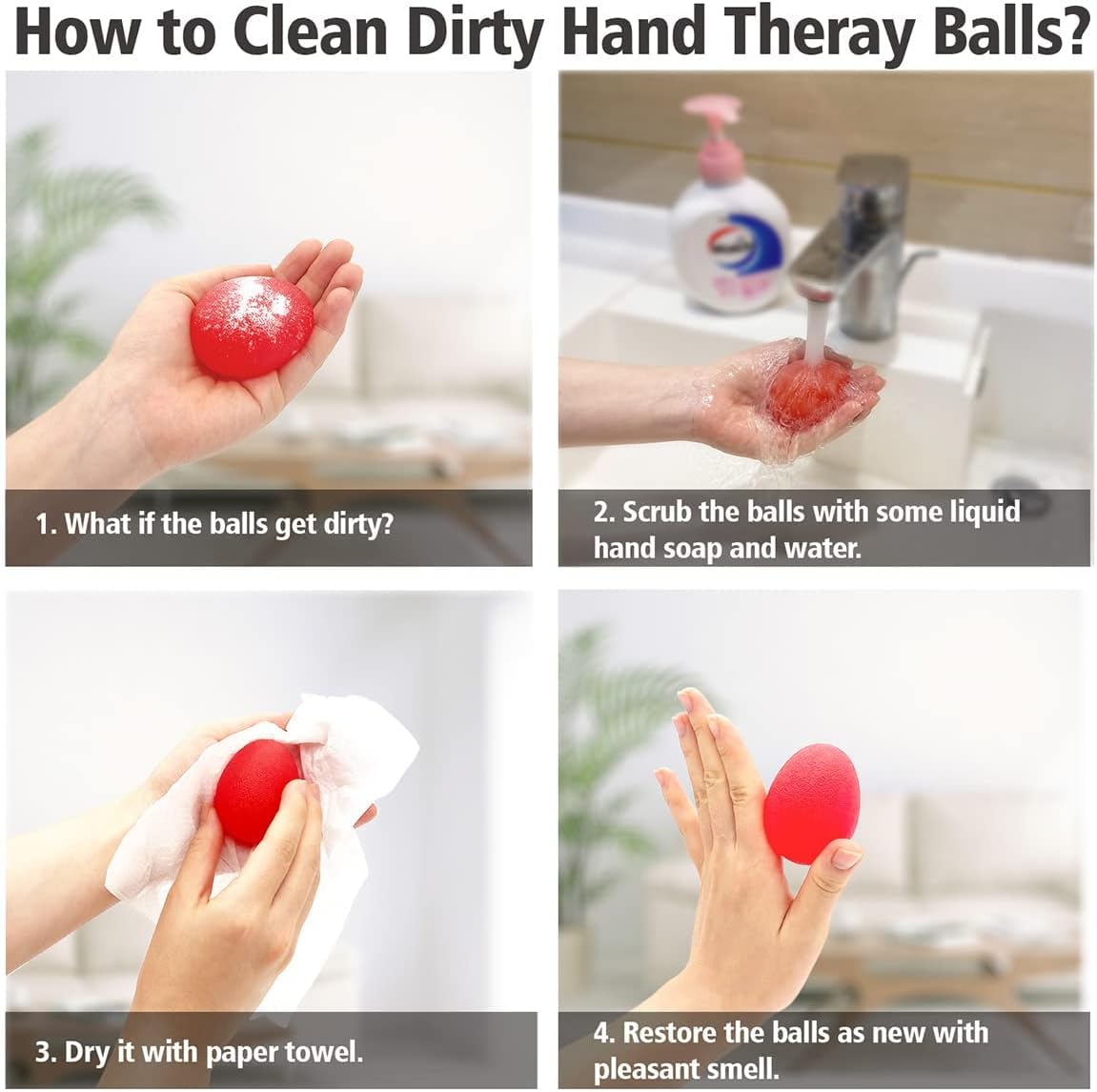 How to Clean Dirty Hand Theray Balls?

1. What if the balls get dirty?

2. Scrub the balls with some liquid hand soap and water.

3. Dry it with paper towel.

4. Restore the balls as new with pleasant smell.