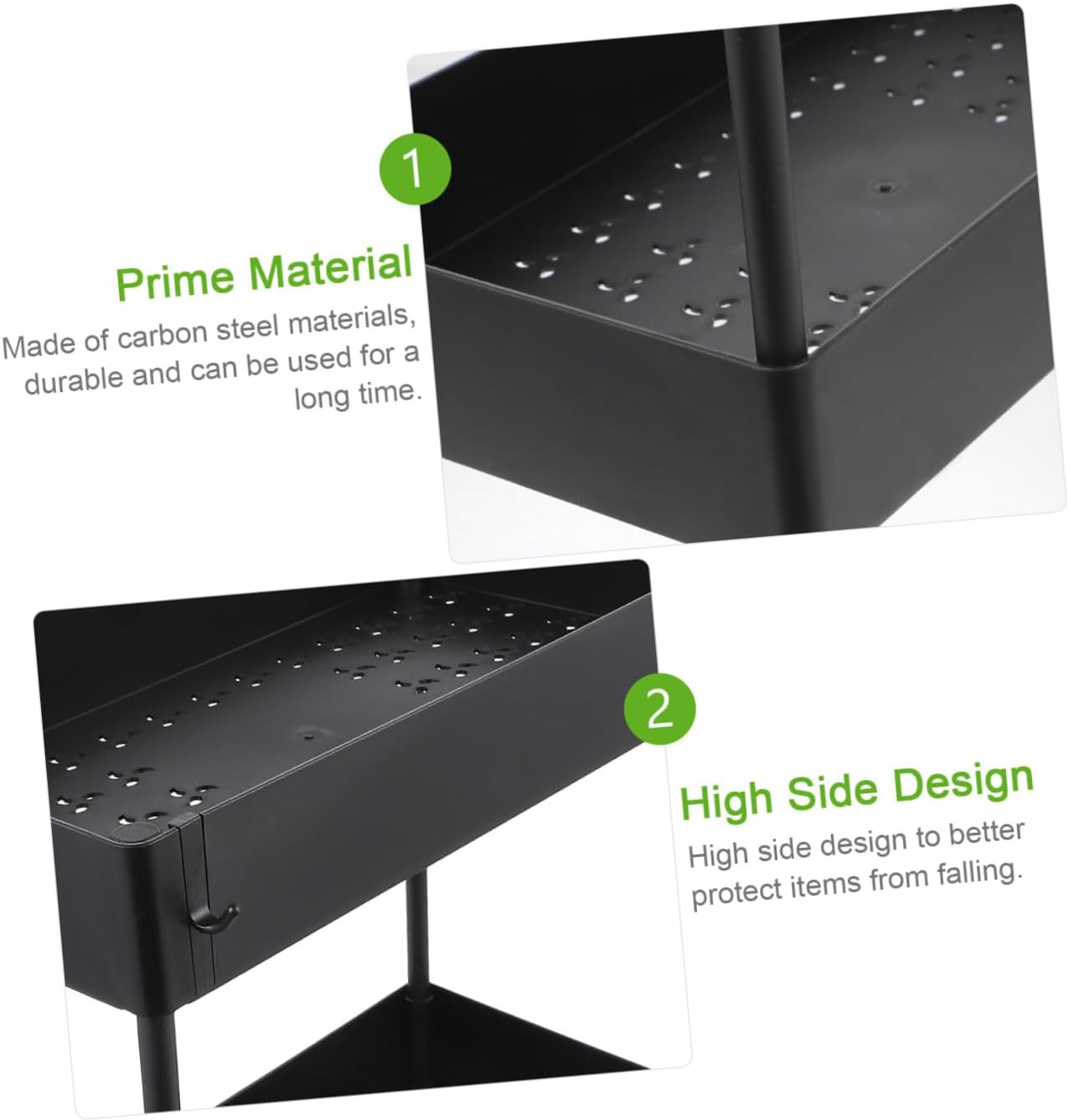 1

Prime Material

Made of carbon steel materials, durable and can be used for a long time.

2

High Side Design

High side design to better protect items from falling.