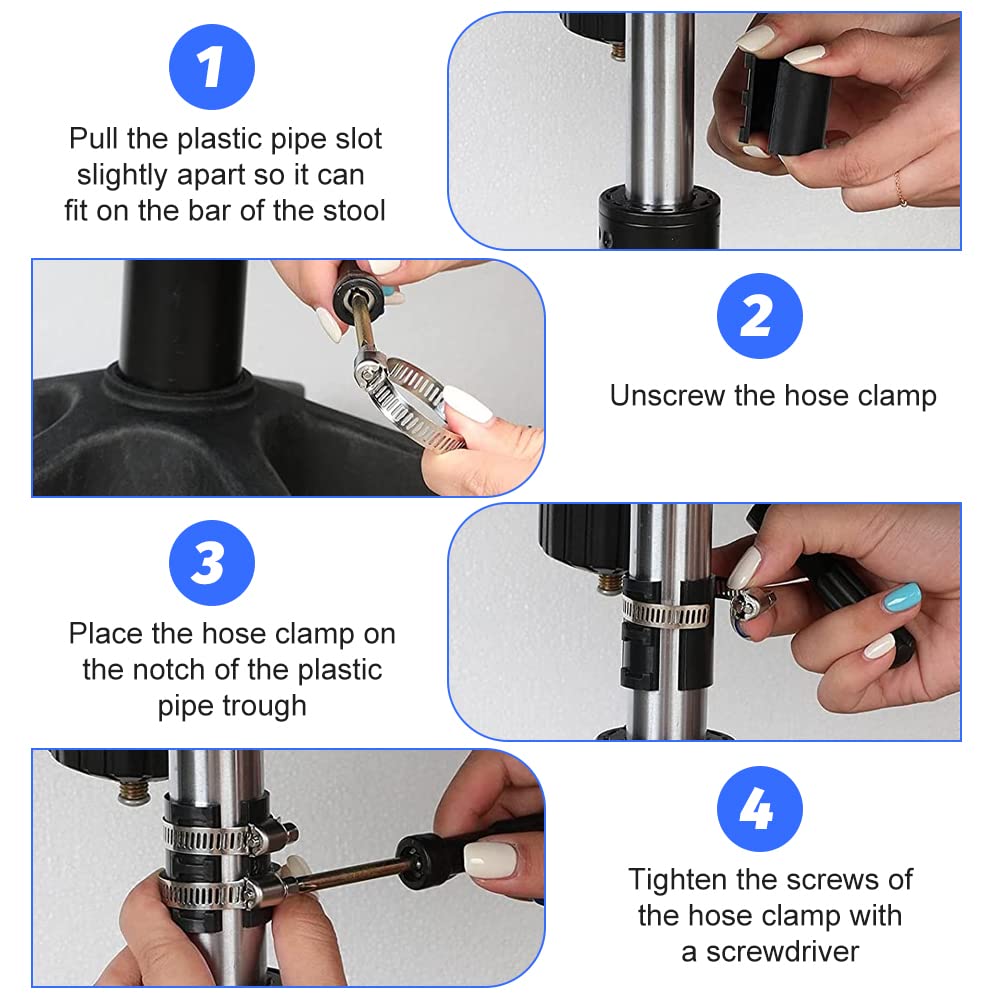 1

Pull the plastic pipe slot slightly apart so it can fit on the bar of the stool

2

Unscrew the hose clamp

3

Place the hose clamp on the notch of the plastic pipe trough

4

Tighten the screws of the hose clamp with a screwdriver