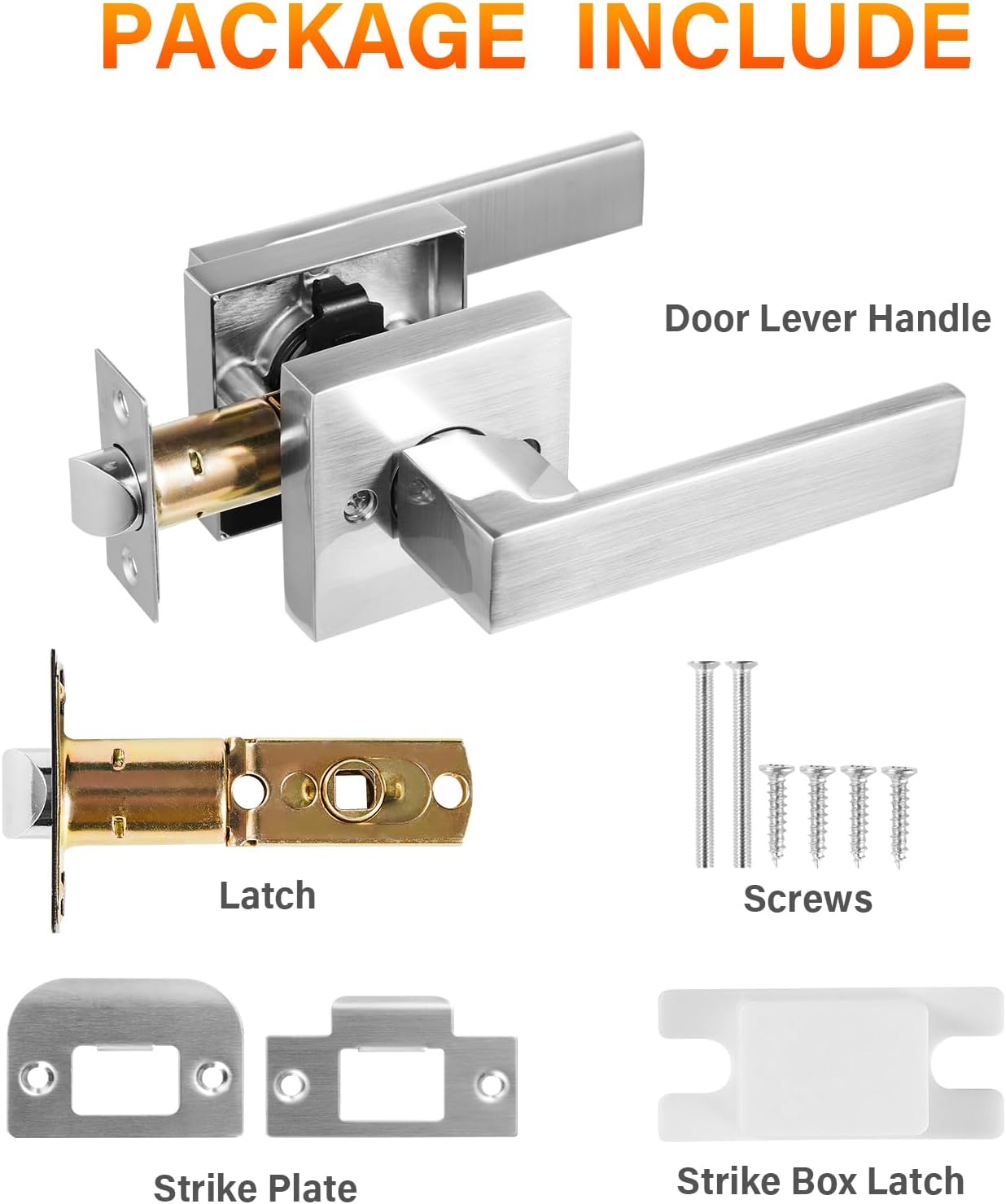 PACKAGE INCLUDE

Door Lever Handle

Latch

Screws

Strike Plate

Strike Box Latch