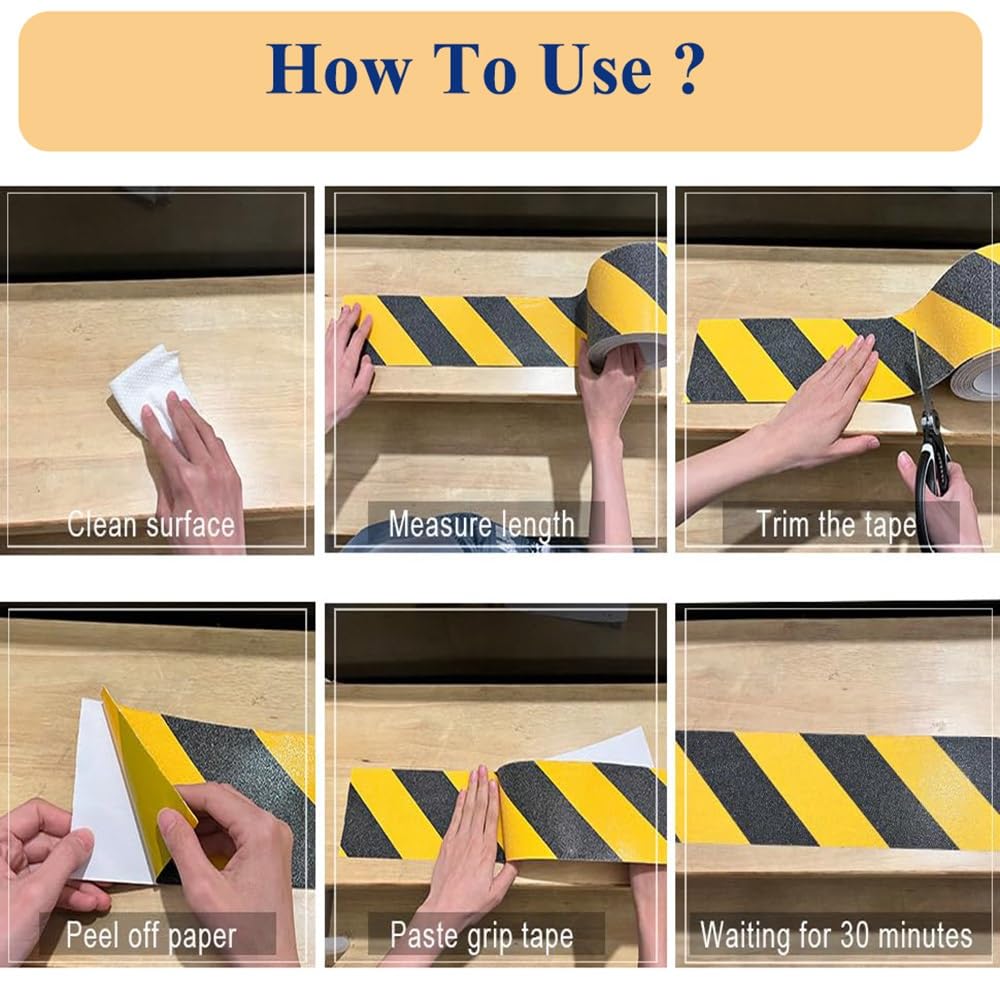 How To Use ?

Clean surface

Measure length

Trim the tape

Peel off paper

Paste grip tape

Waiting for 30 minutes