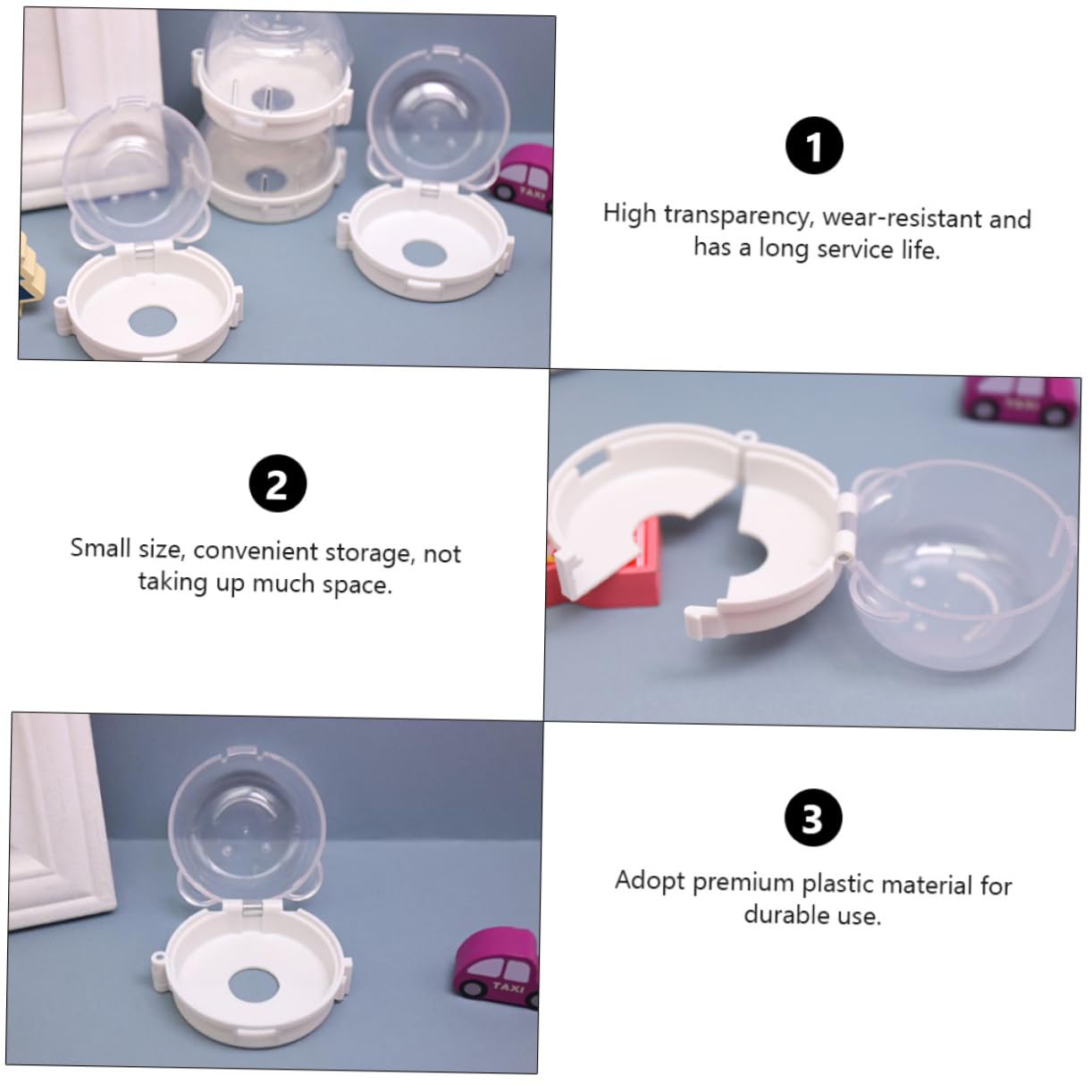 1

High transparency, wear-resistant and has a long service life.

2

Small size, convenient storage, not taking up much space.

3

Adopt premium plastic material for durable use.