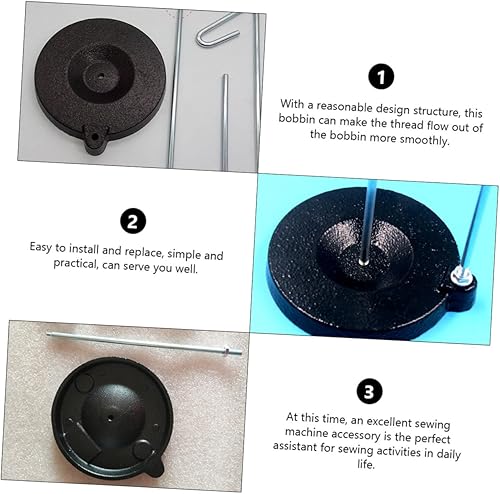 1

With a reasonable design structure, this bobbin can make the thread flow out of the bobbin more smoothly.

2

Easy to install and replace, simple and practical, can serve you well.

3

At this time, an excellent sewing machine accessory is the perfect assistant for sewing activities in daily life.