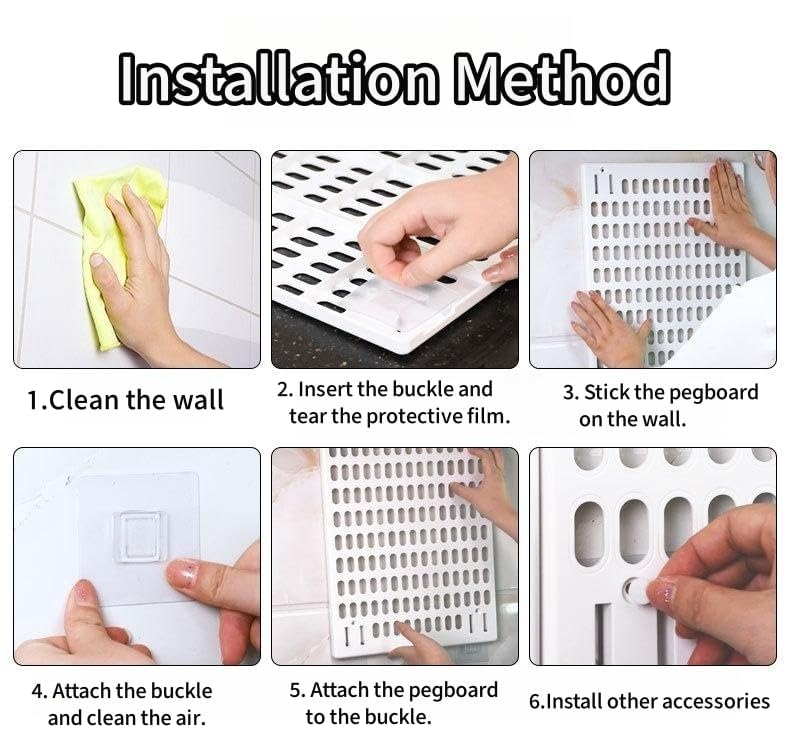 Installation Method

1.Clean the wall

2. Insert the buckle and tear the protective film.

3. Stick the pegboard on the wall.

4. Attach the buckle and clean the air.

5. Attach the pegboard to the buckle.

6.Install other accessories