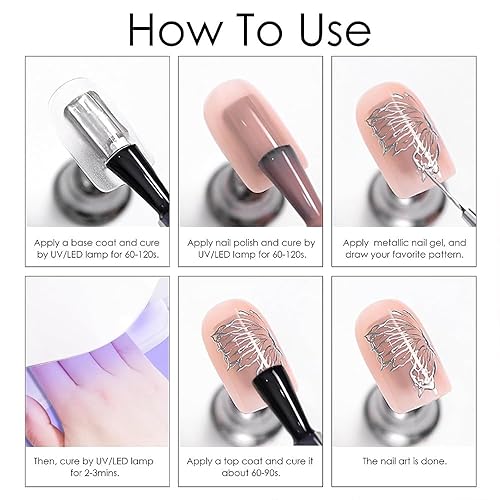 How To Use

Apply a base coat and cure by UV/LED lamp for 60-120s.

Apply nail polish and cure by UV/LED lamp for 60-120s.

Apply  metallic nail gel, and draw your favorite pattern.

Then, cure by UV/LED lamp for 2-3mins.

Apply a top coat and cure it about 60-90s.

The nail art is done.