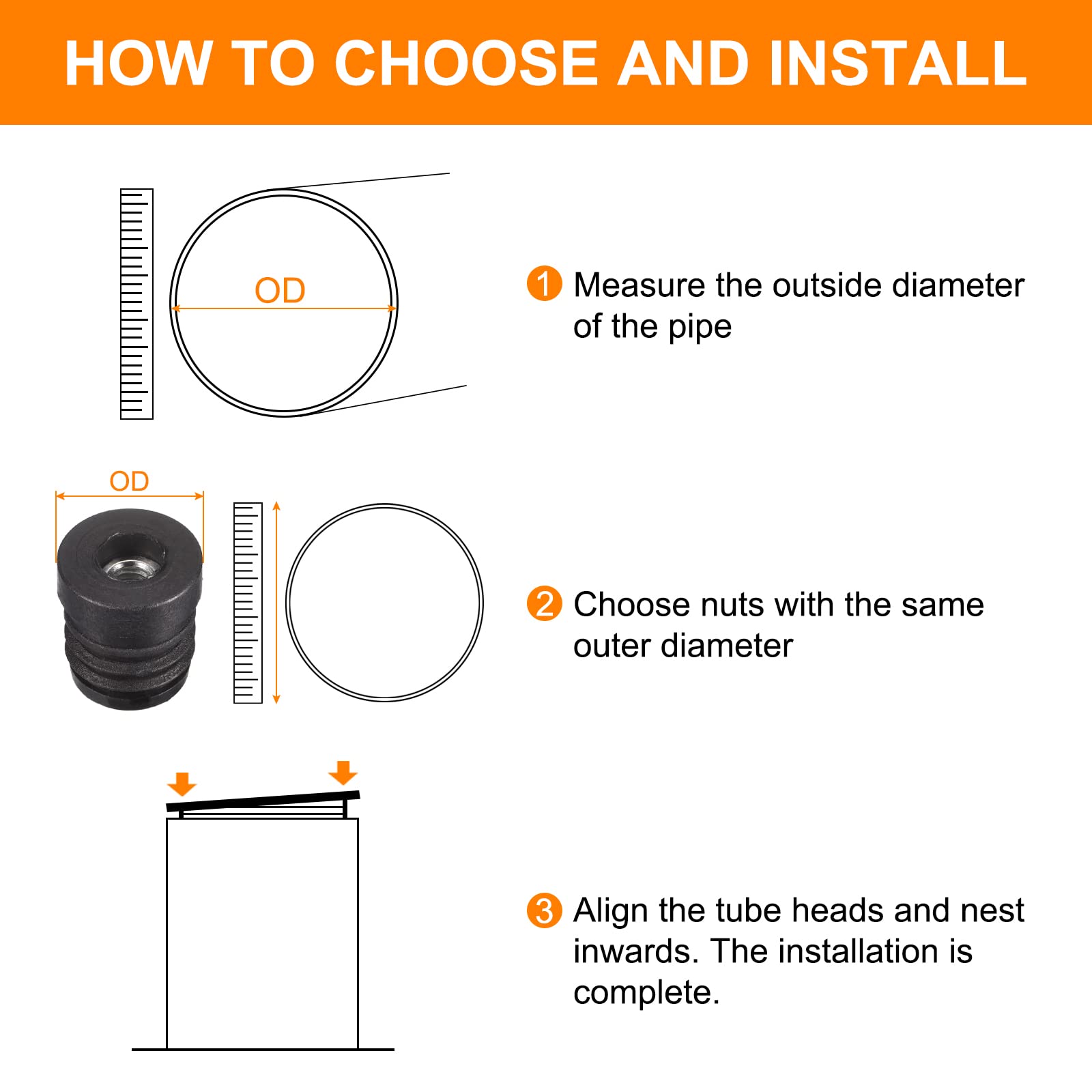 HOW TO CHOOSE AND INSTALL

OD

1 Measure the outside diameter of the pipe

OD

2 Choose nuts with the same outer diameter

3 Align the tube heads and nest inwards. The installation is complete.