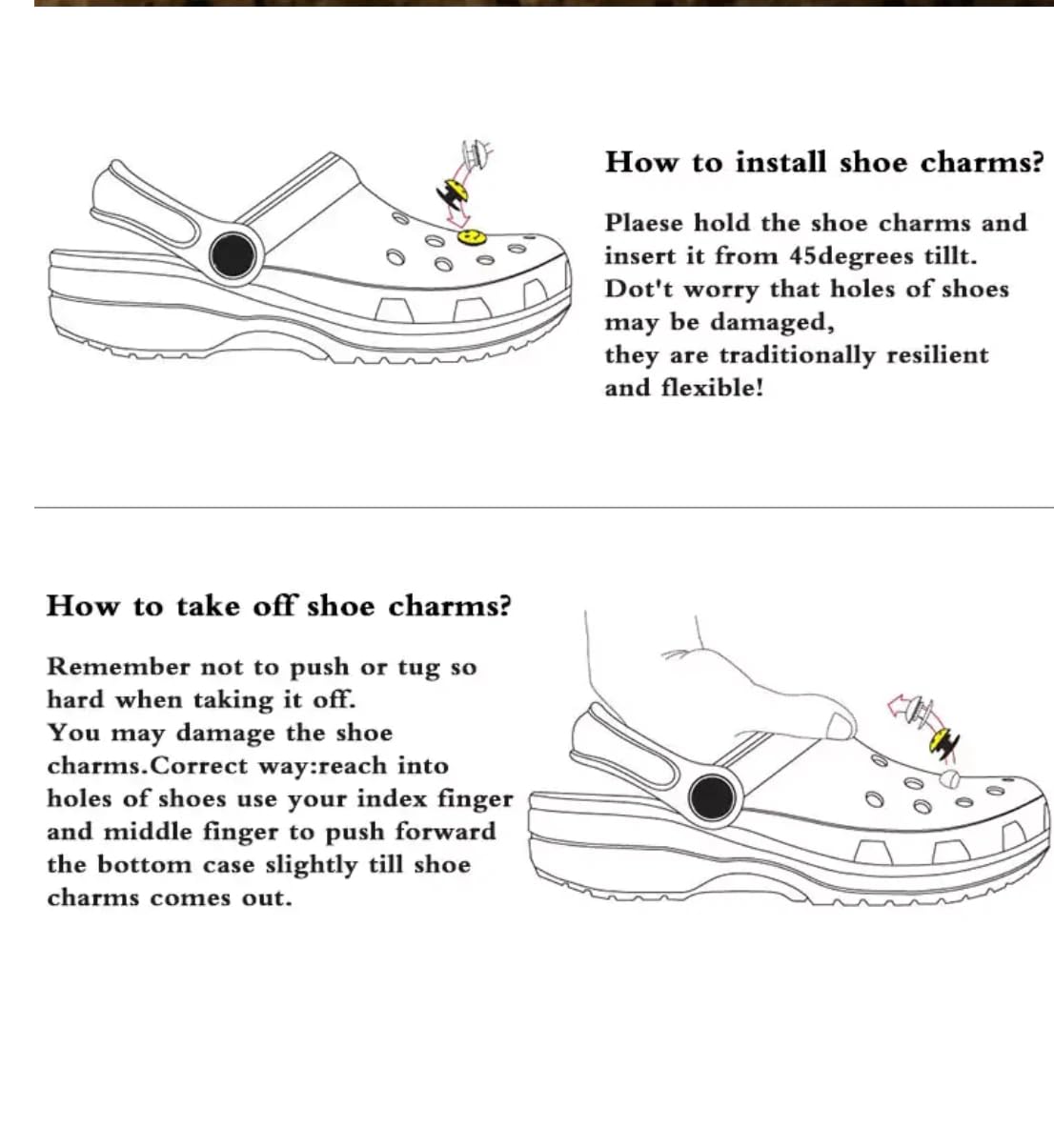 How to install shoe charms?

Plaese hold the shoe charms and insert it from 45degrees tillt. Dot't worry that holes of shoes may be damaged, they are traditionally resilient and flexible!

How to take off shoe charms?

Remember not to push or tug so hard when taking it off. You may damage the shoe charms.Correct way:reach into holes of shoes use your index finger and middle finger to push forward the bottom case slightly till shoe charms comes out.