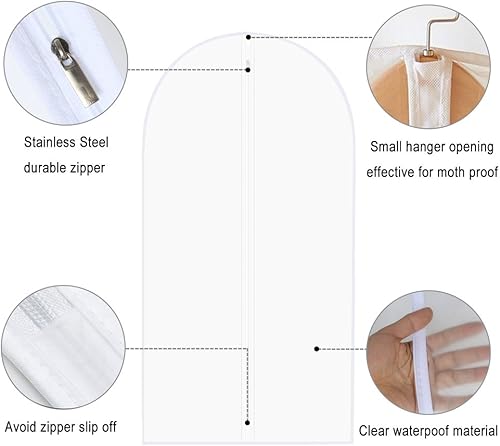 Stainless Steel
durable zipper

Small hanger opening
effective for moth proof

Avoid zipper slip off

Clear waterpoof material