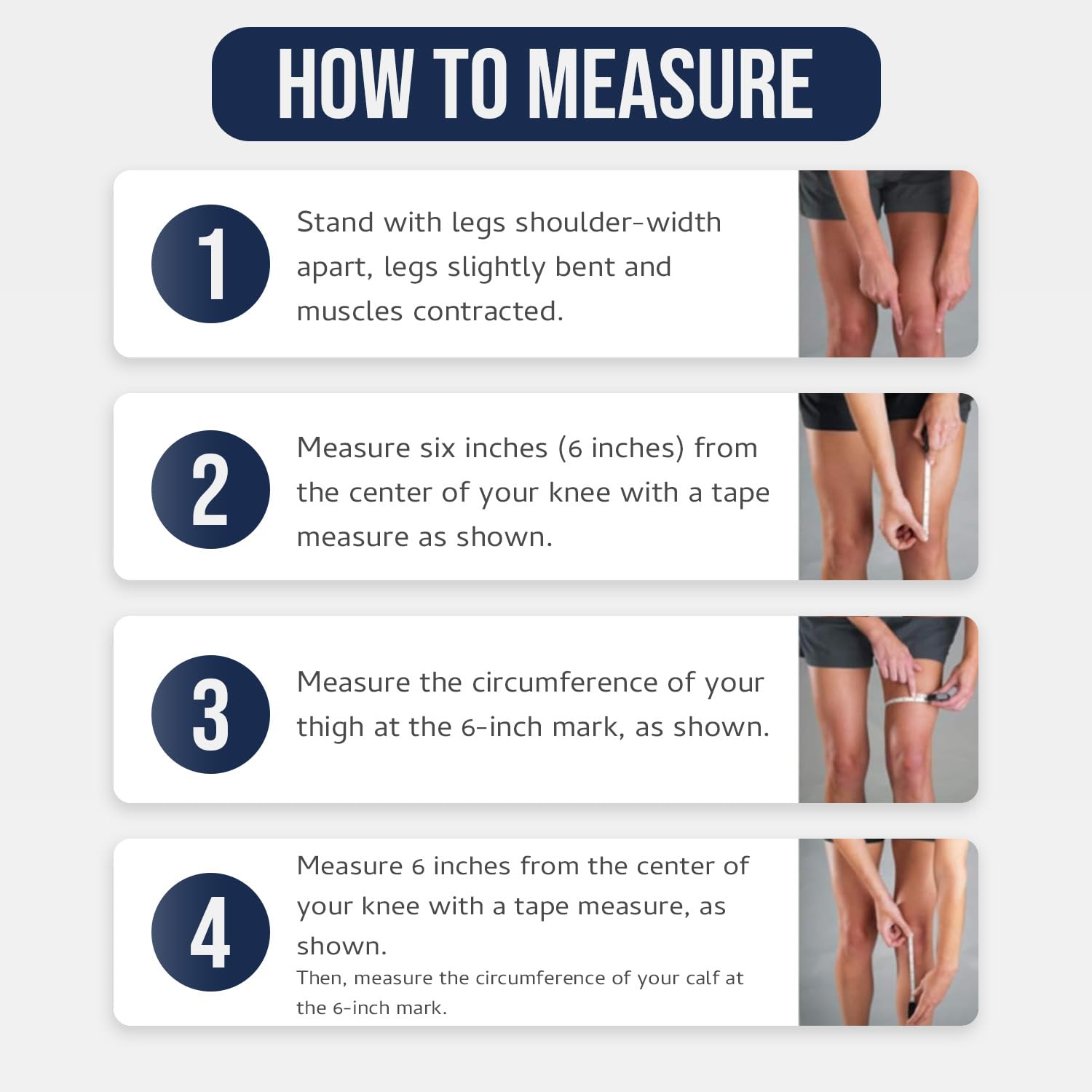 HOW TO MEASURE

1

Stand with legs shoulder-width apart, legs slightly bent and muscles contracted.

2

Measure six inches (6 inches) from the center of your knee with a tape measure as shown.

3

Measure the circumference of your thigh at the 6-inch mark, as shown.

4

Measure 6 inches from the center of your knee with a tape measure, as shown.

Then, measure the circumference of your calf at the 6-inch mark.