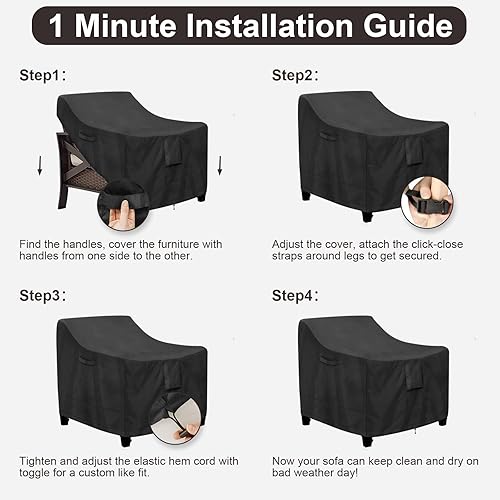 1 Minute Installation Guide

Step1：

Find the handles, cover the furniture with handles from one side to the other.

Step2：

Adjust the cover, attach the click-close straps around legs to get secured.

Step3：

Tighten and adjust the elastic hem cord with toggle for a custom like fit.

Step4：

Now your sofa can keep clean and dry on bad weather day!