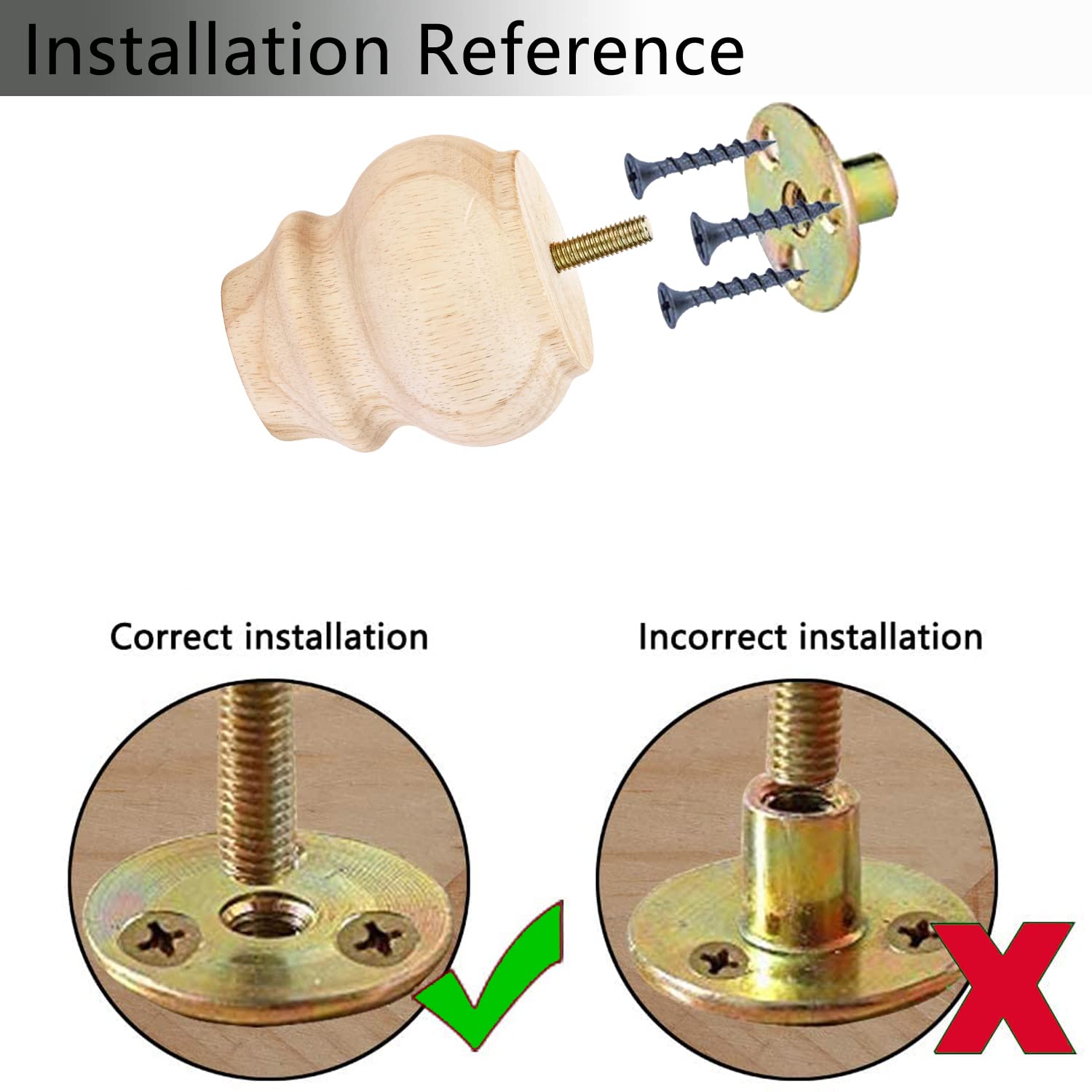 Installation Reference

Correct installation

Incorrect installation