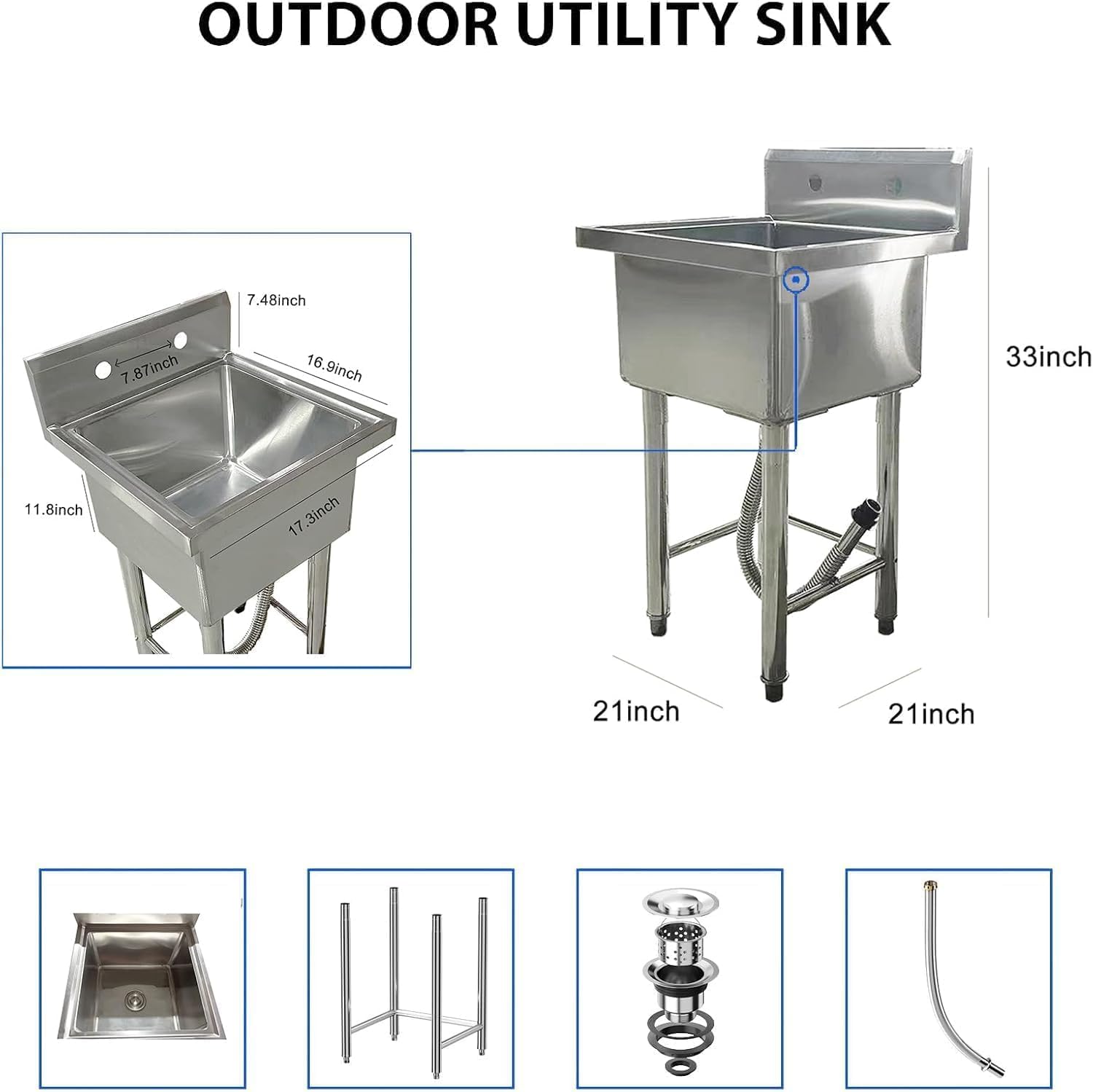 OUTDOOR UTILITY SINK

7.48inch
7.87inch
16.9inch
11.8inch
17.3inch

33inch
21inch
21inch