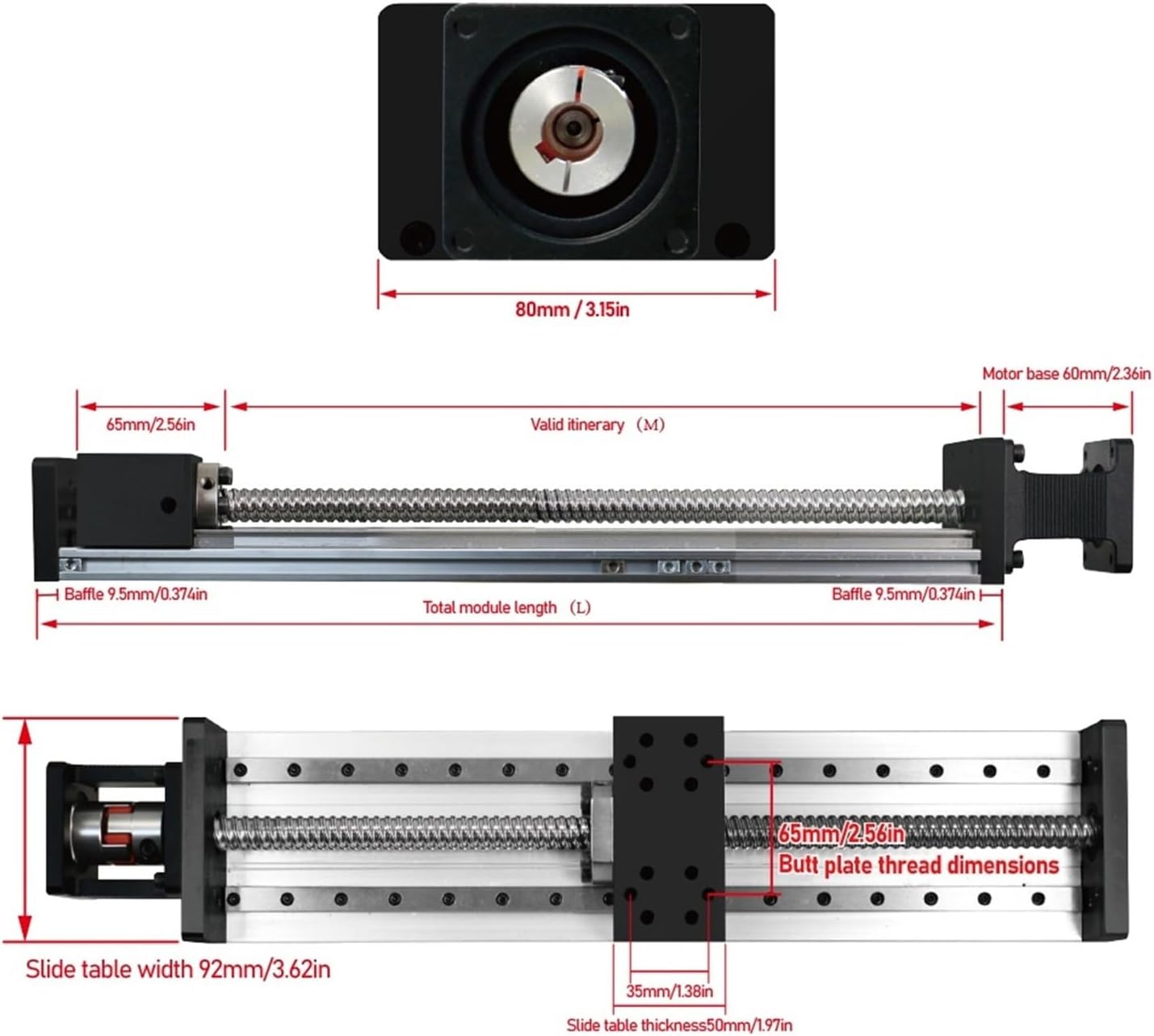 80mm / 3.15in

Motor base 60mm/2.36in

65mm/2.56in

Valid itinerary （M）

Baffle 9.5mm/0.374in

Total module length （L）

Baffle 9.5mm/0.374in

65mm/2.56in
Butt plate thread dimensions

Slide table width 92mm/3.62in

35mm/1.38in

Slide table thickness50mm/1.97in