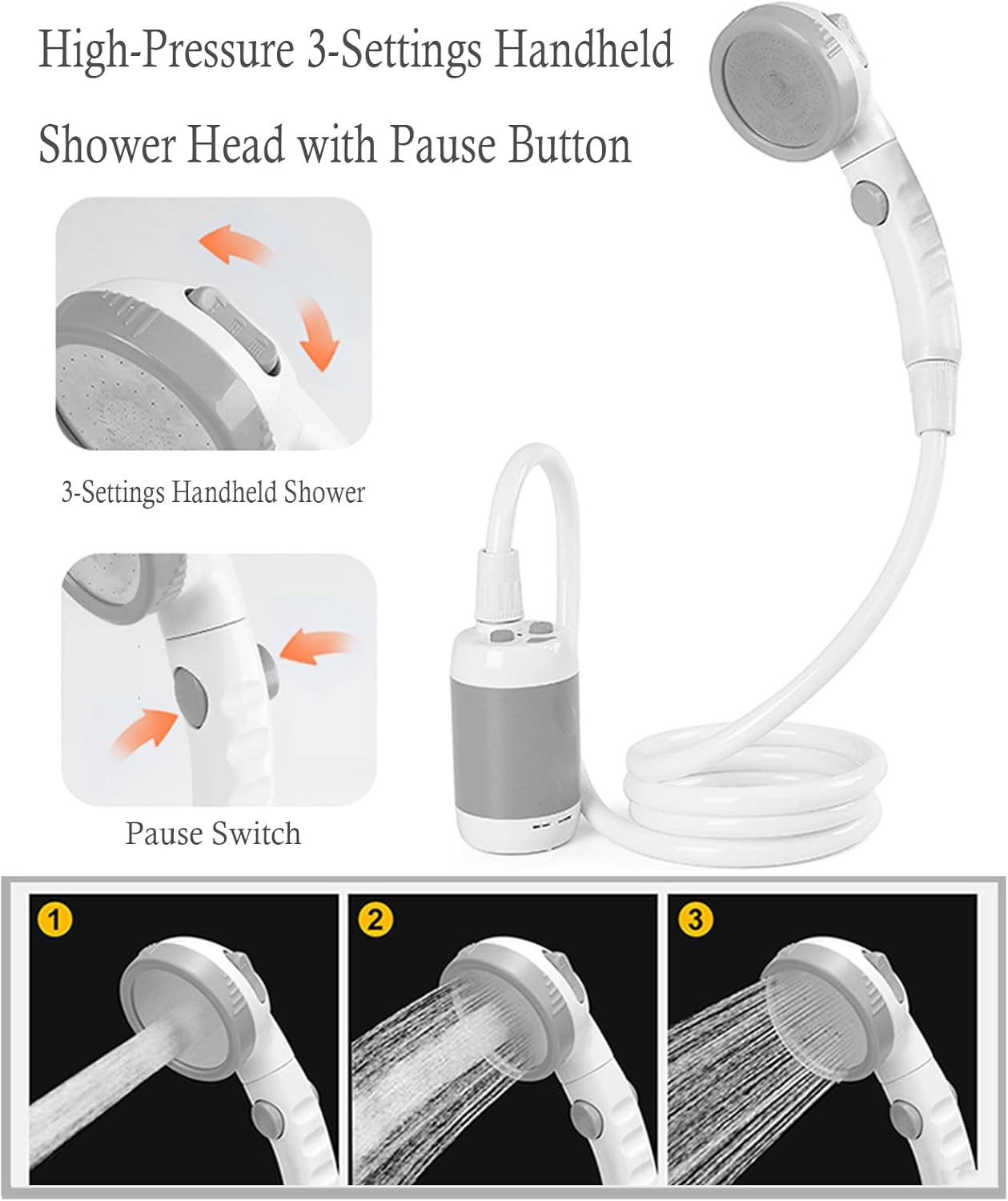 High-Pressure 3-Settings Handheld Shower Head with Pause Button

3-Settings Handheld Shower

Pause Switch

1

2

3