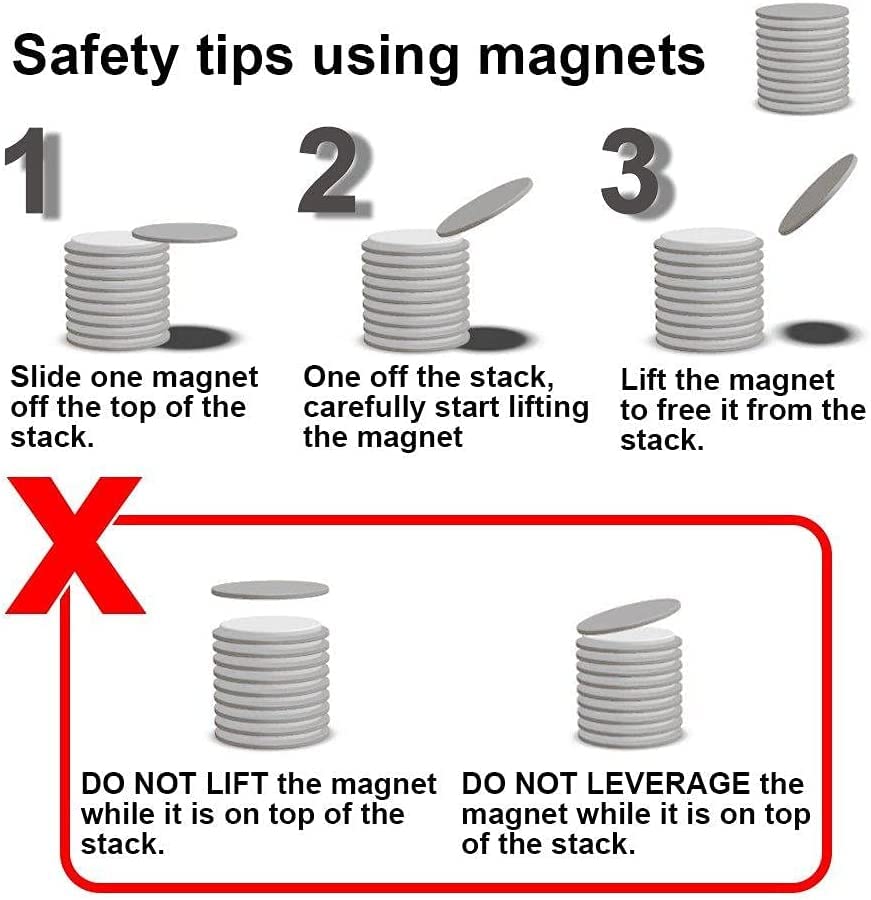 Safety tips using magnets

1

Slide one magnet off the top of the stack.

2

One off the stack, carefully start lifting the magnet

3

Lift the magnet to free it from the stack.

X

DO NOT LIFT the magnet while it is on top of the stack.

DO NOT LEVERAGE the magnet while it is on top of the stack.