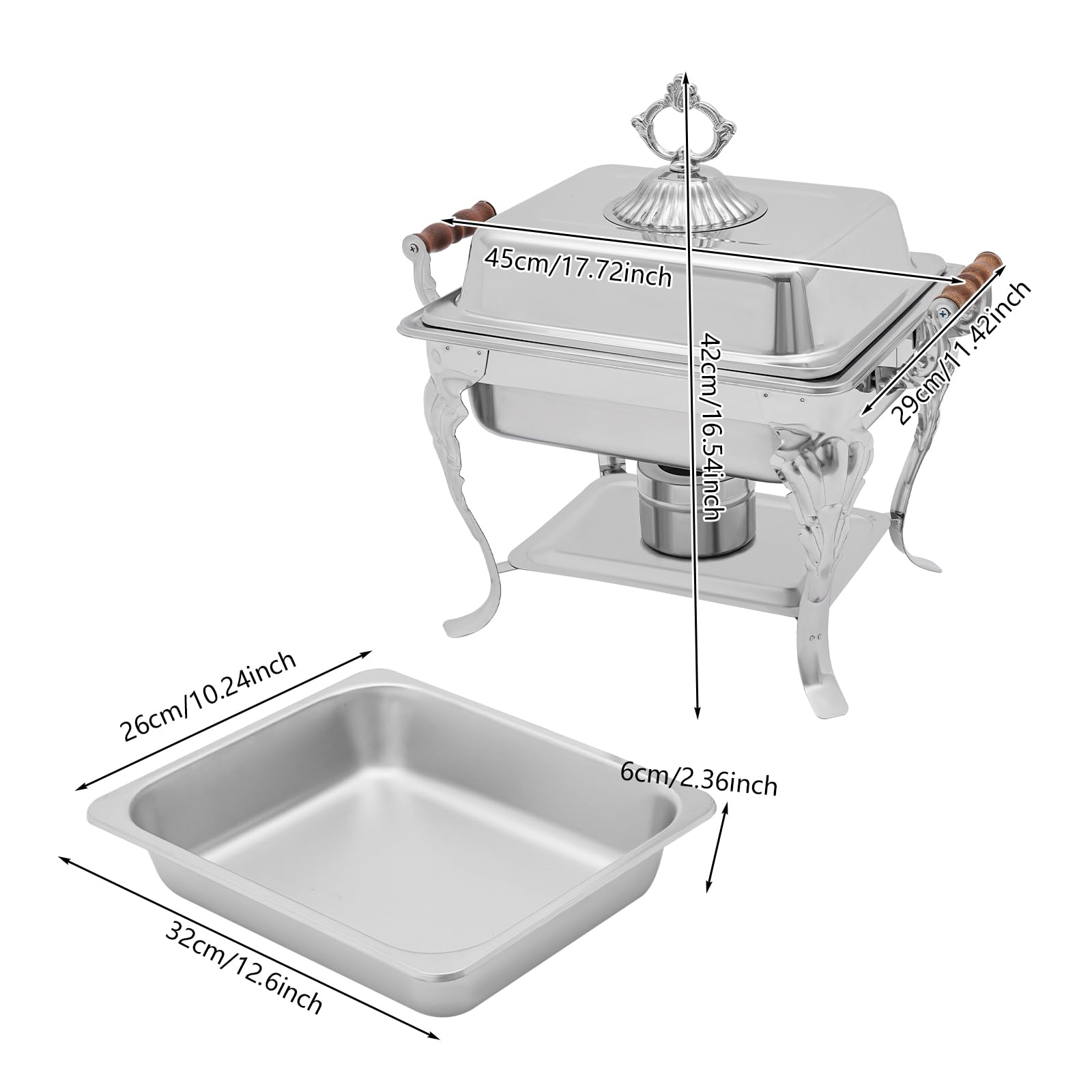 45cm/17.72inch

42cm/16.54inch

29cm/11.42inch

26cm/10.24inch

6cm/2.36inch

32cm/12.6inch